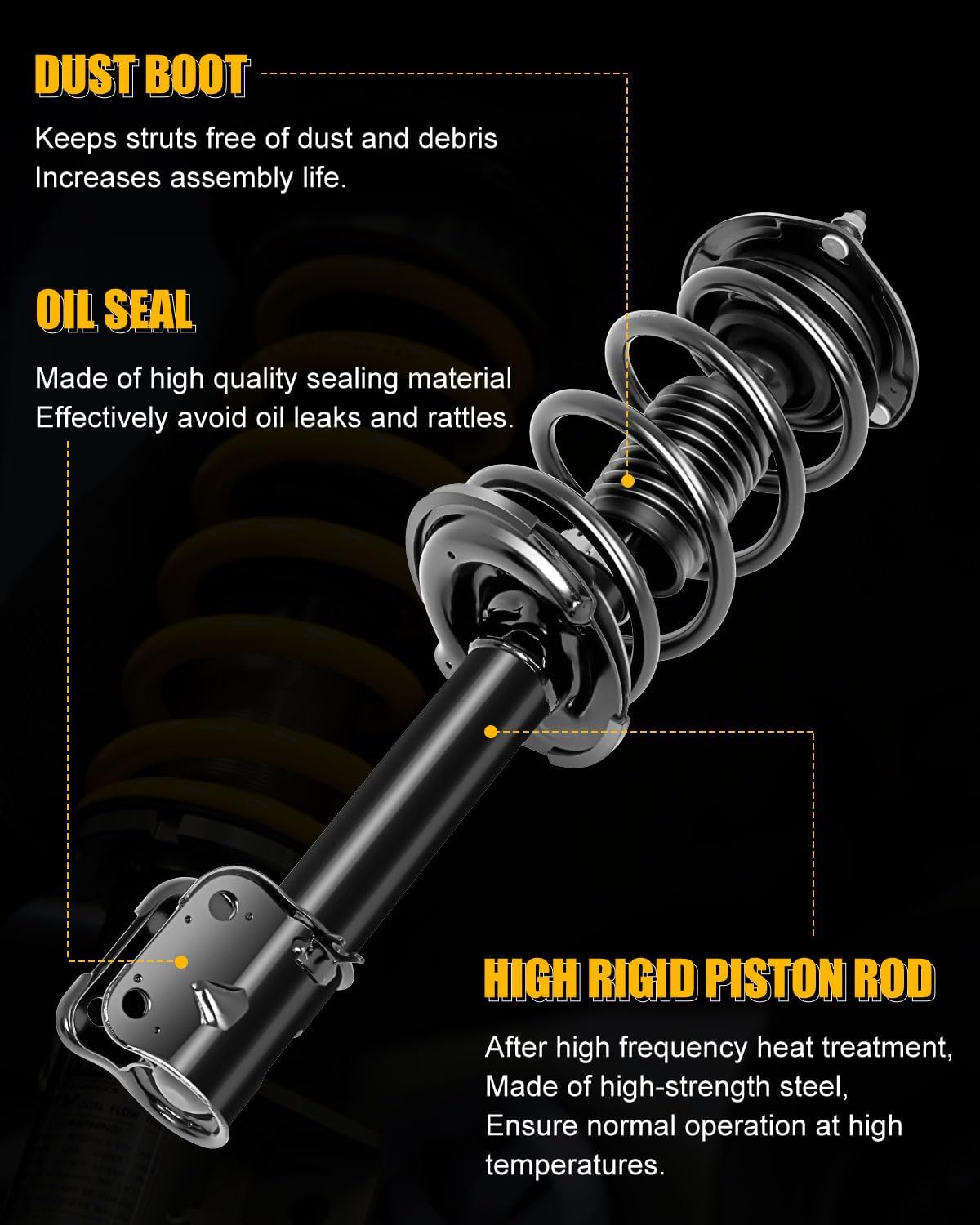 DUST BOOT

Keeps struts free of dust and debris
Increases assembly life.

OIL SEAL

Made of high quality sealing material
Effectively avoid oil leaks and rattles.

HIGH RIGID PISTON ROD

After high frequency heat treatment,
Made of high-strength steel,
Ensure normal operation at high temperatures.