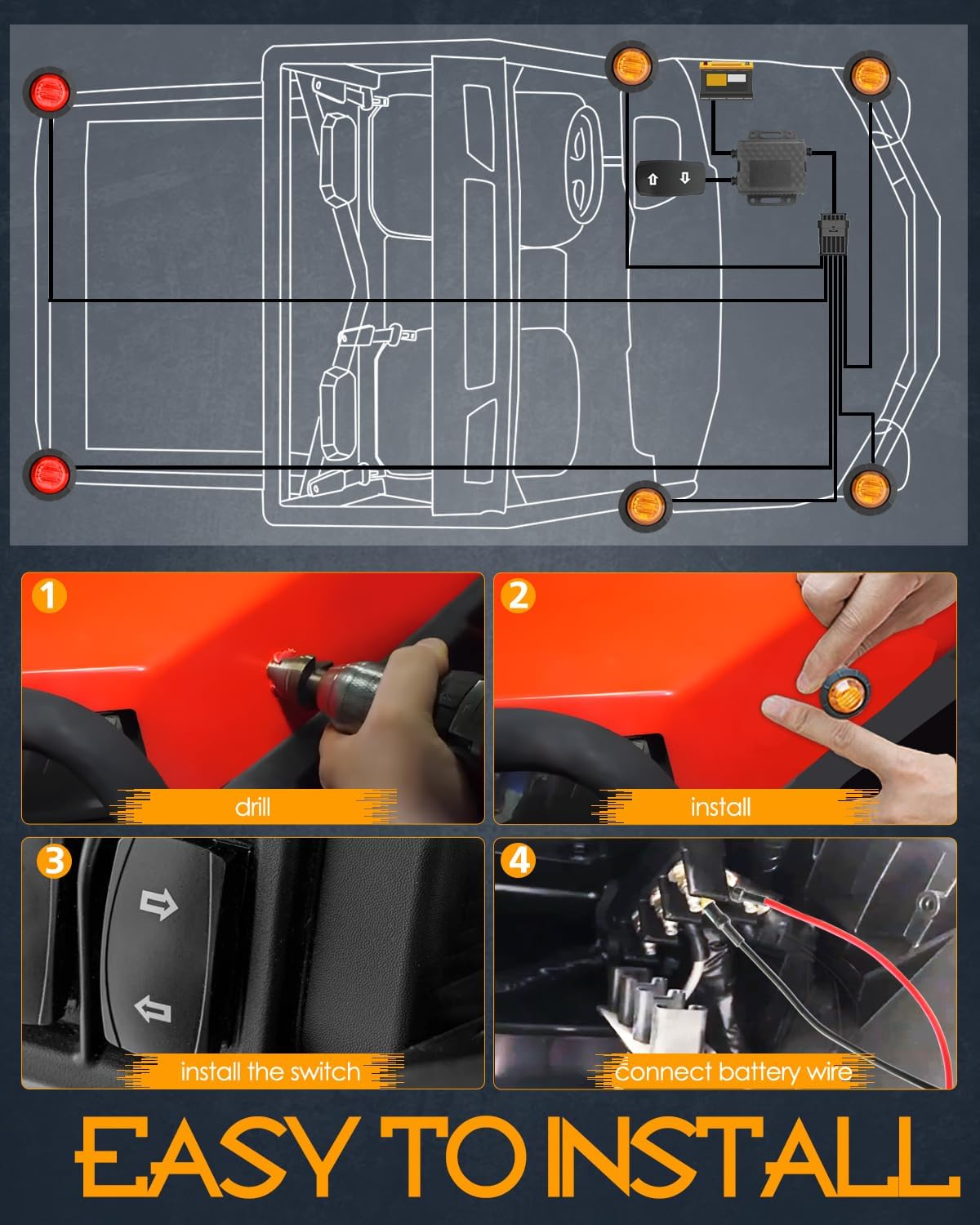 1

drill

2

install

3

install the switch

4

connect battery wire

EASY TO INSTALL