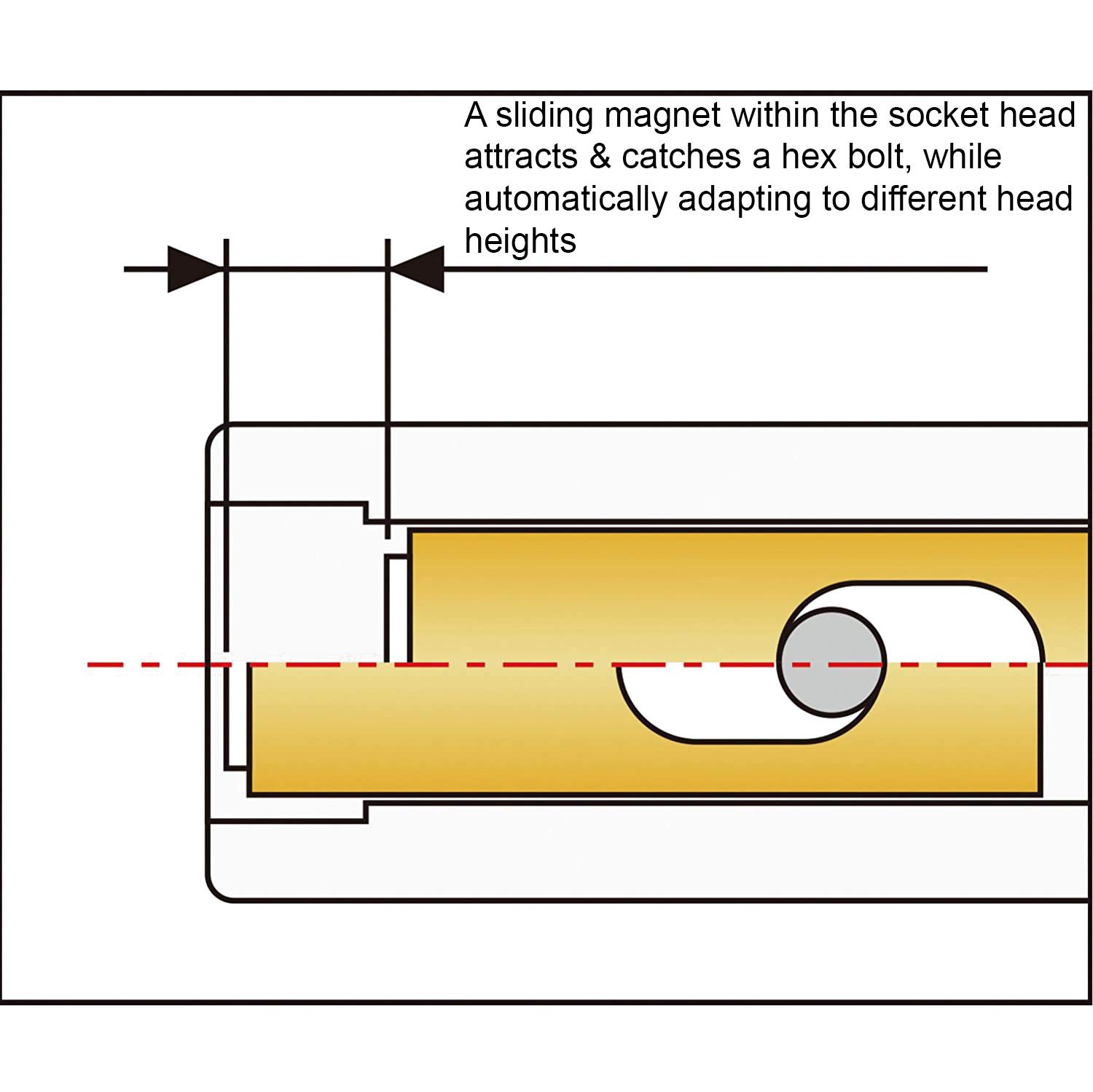 A sliding magnet within the socket head attracts & catches a hex bolt, while automatically adapting to different head heights