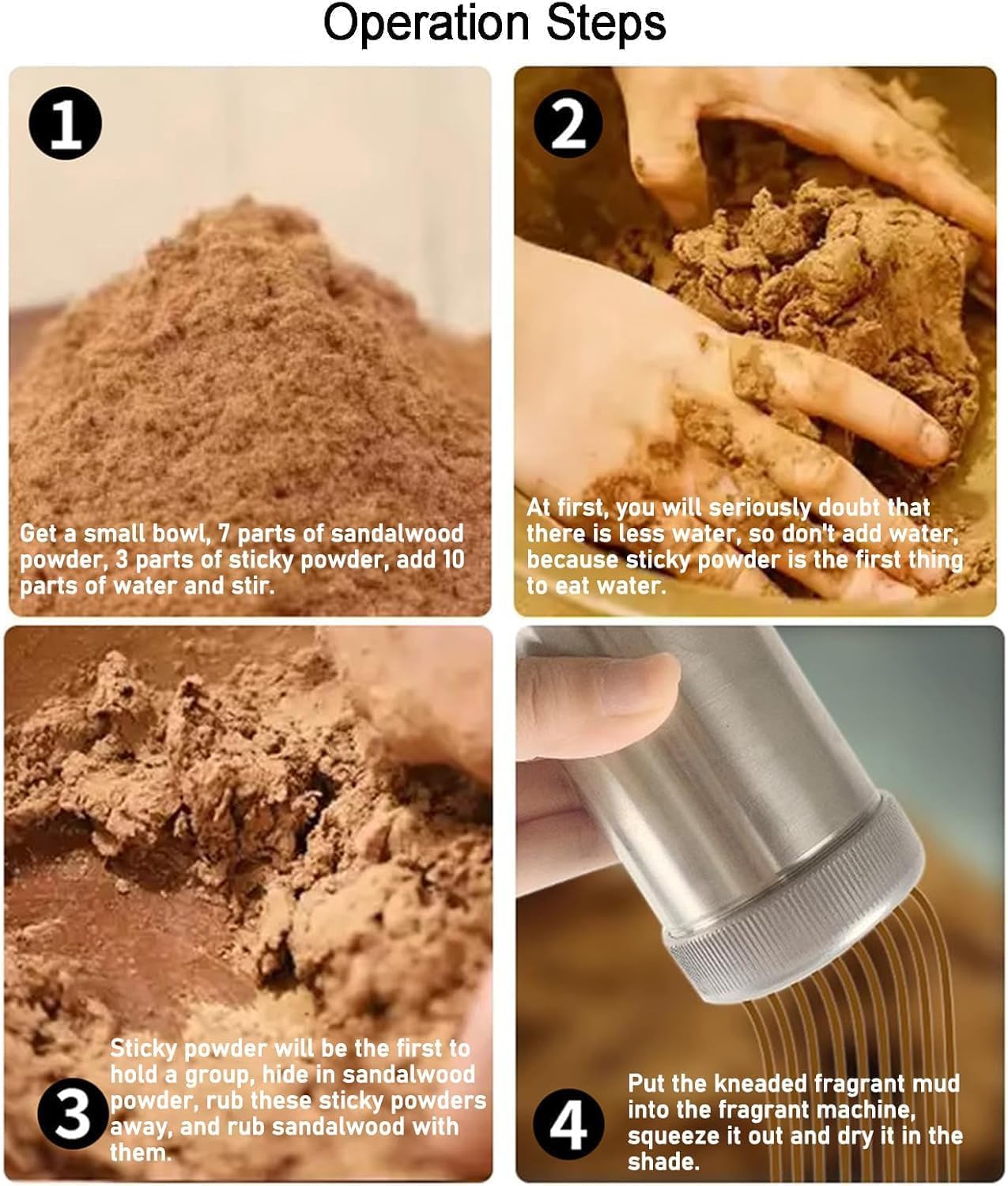 Operation Steps

1

Get a small bowl, 7 parts of sandalwood powder, 3 parts of sticky powder, add 10 parts of water and stir.

2

At first, you will seriously doubt that there is less water, so don't add water, because sticky powder is the first thing to eat water.

3

Sticky powder will be the first to hold a group, hide in sandalwood powder, rub these sticky powders away, and rub sandalwood with them.

4

Put the kneaded fragrant mud into the fragrant machine, squeeze it out and dry it in the shade.