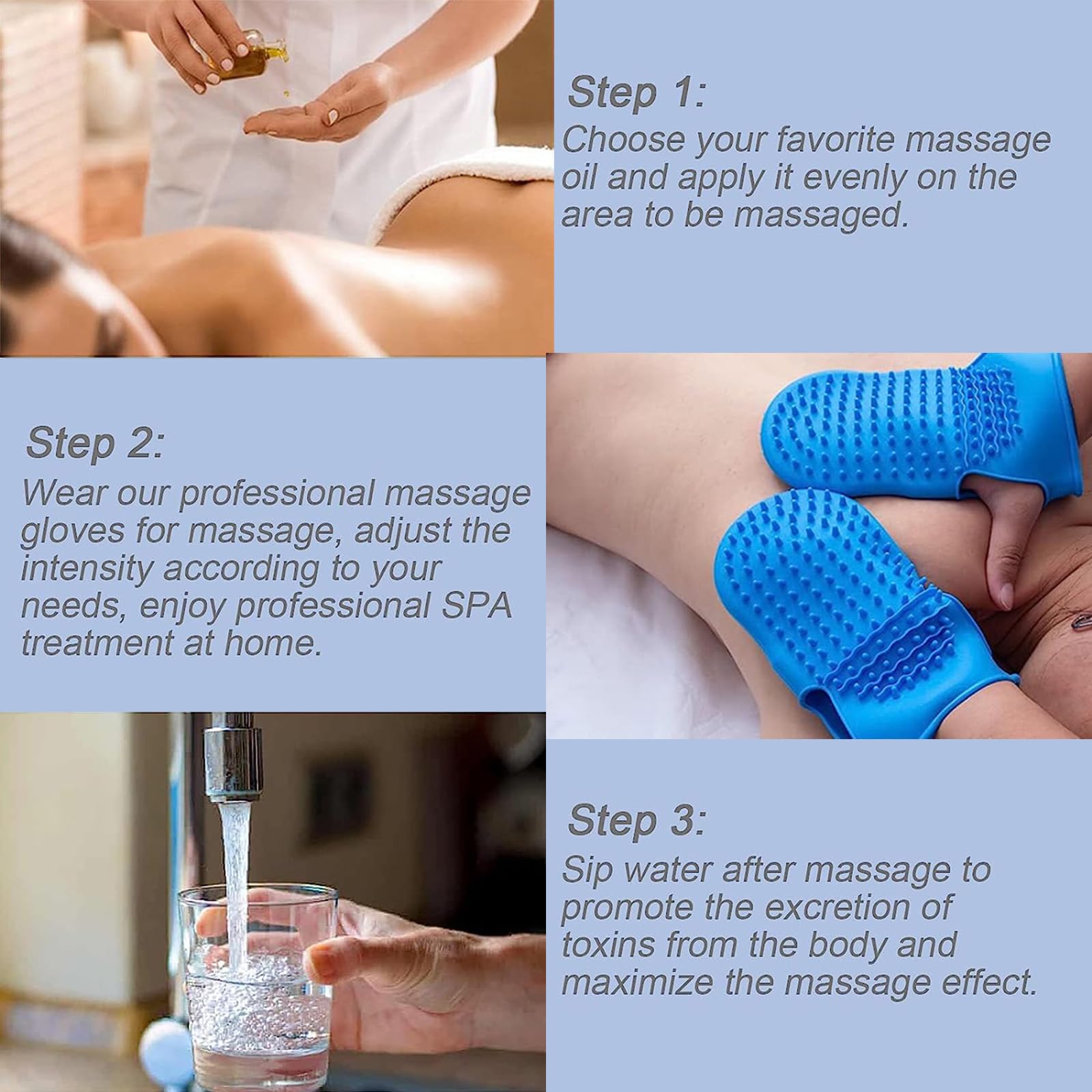 Step 1:
Choose your favorite massage oil and apply it evenly on the area to be massaged.

Step 2:
Wear our professional massage gloves for massage, adjust the intensity according to your needs, enjoy professional SPA treatment at home.

Step 3:
Sip water after massage to promote the excretion of toxins from the body and maximize the massage effect.