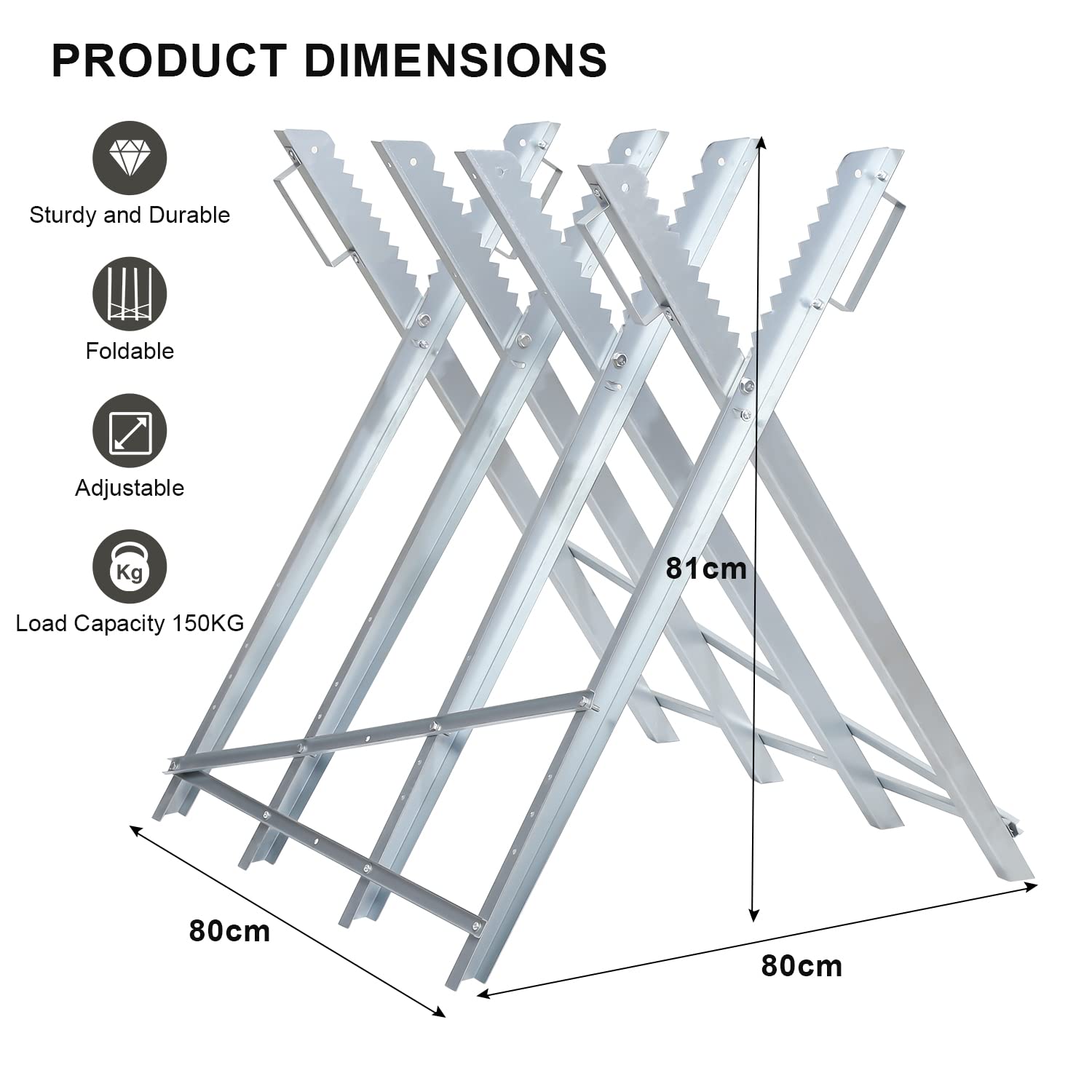 PRODUCT DIMENSIONS

Sturdy and Durable

Foldable

Adjustable

Kg

Load Capacity 150KG

81cm

80cm

80cm