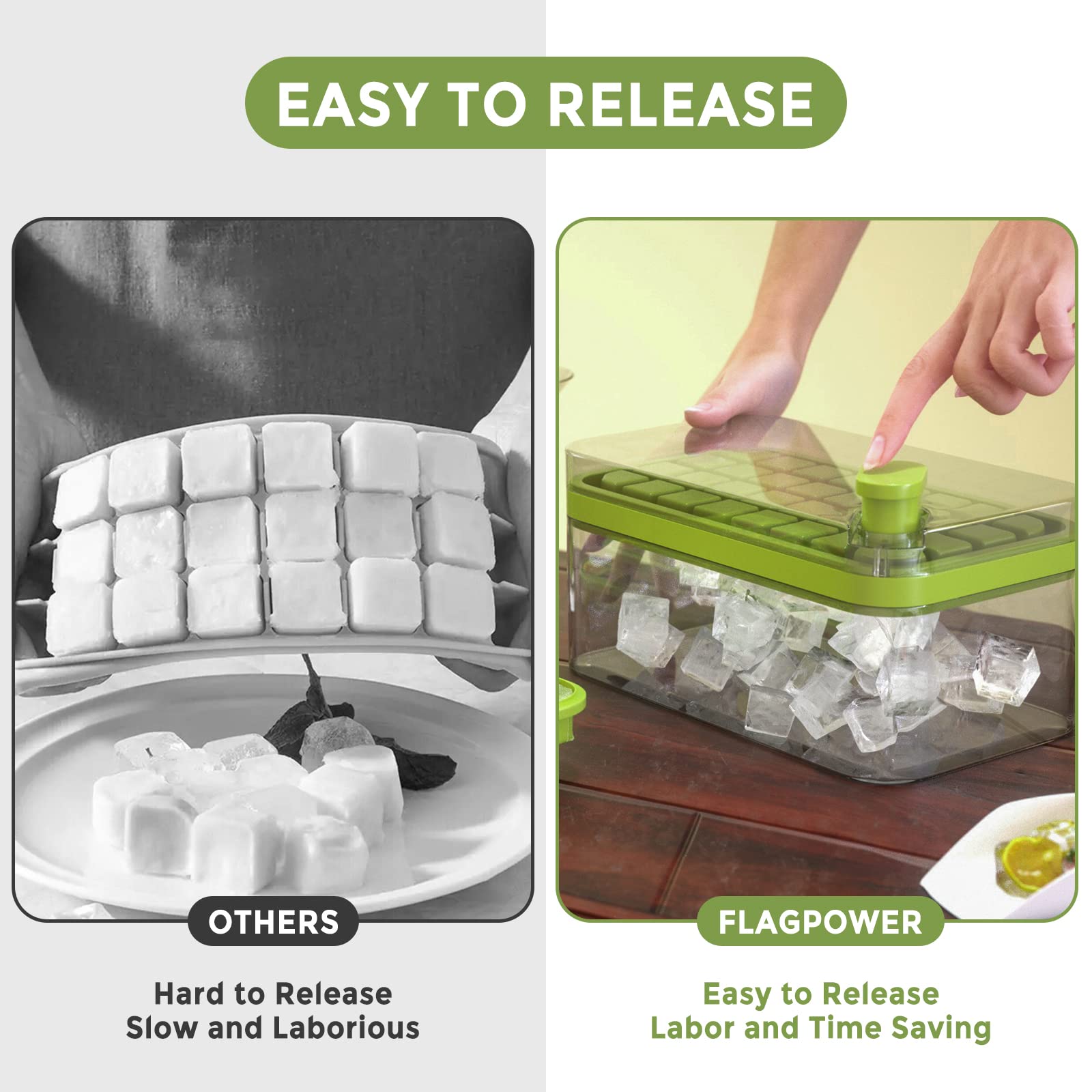 EASY TO RELEASE

OTHERS

Hard to Release
Slow and Laborious

FLAGPOWER

Easy to Release
Labor and Time Saving