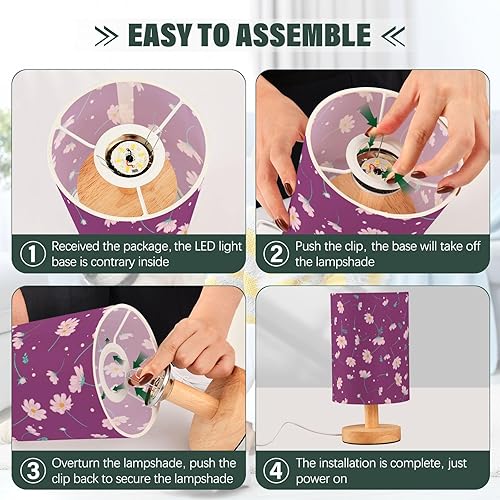 EASY TO ASSEMBLE

① Received the package, the LED light base is contrary inside

② Push the clip, the base will take off the lampshade

③ Overturn the lampshade, push the clip back to secure the lampshade

④ The installation is complete, just power on