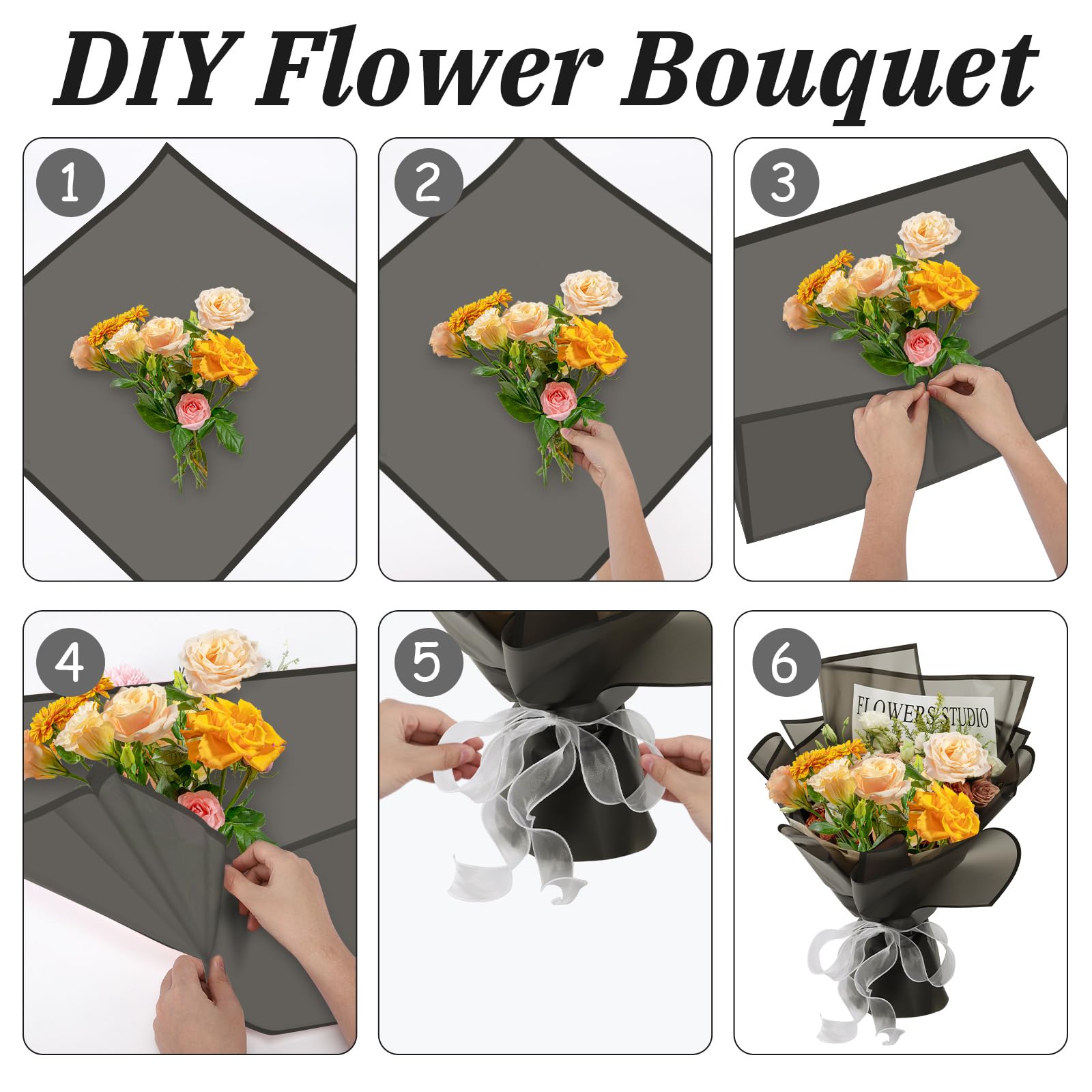 DIY Flower Bouquet

1

2

3

4

5

6

FLOWERS STUDIO