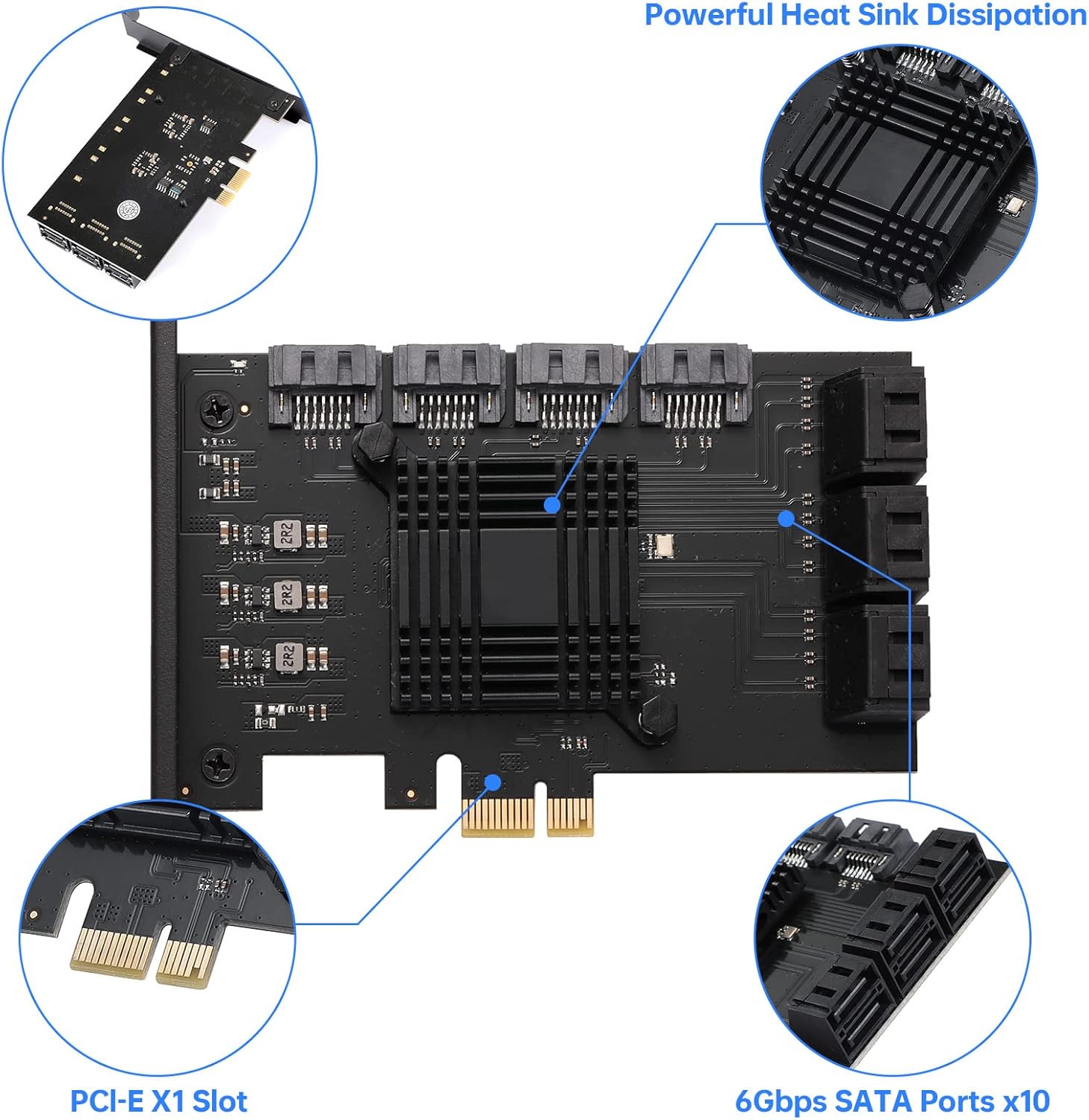 Powerful Heat Sink Dissipation

2R2

2R2

2R2

PCI-E X1 Slot

6Gbps SATA Ports x10