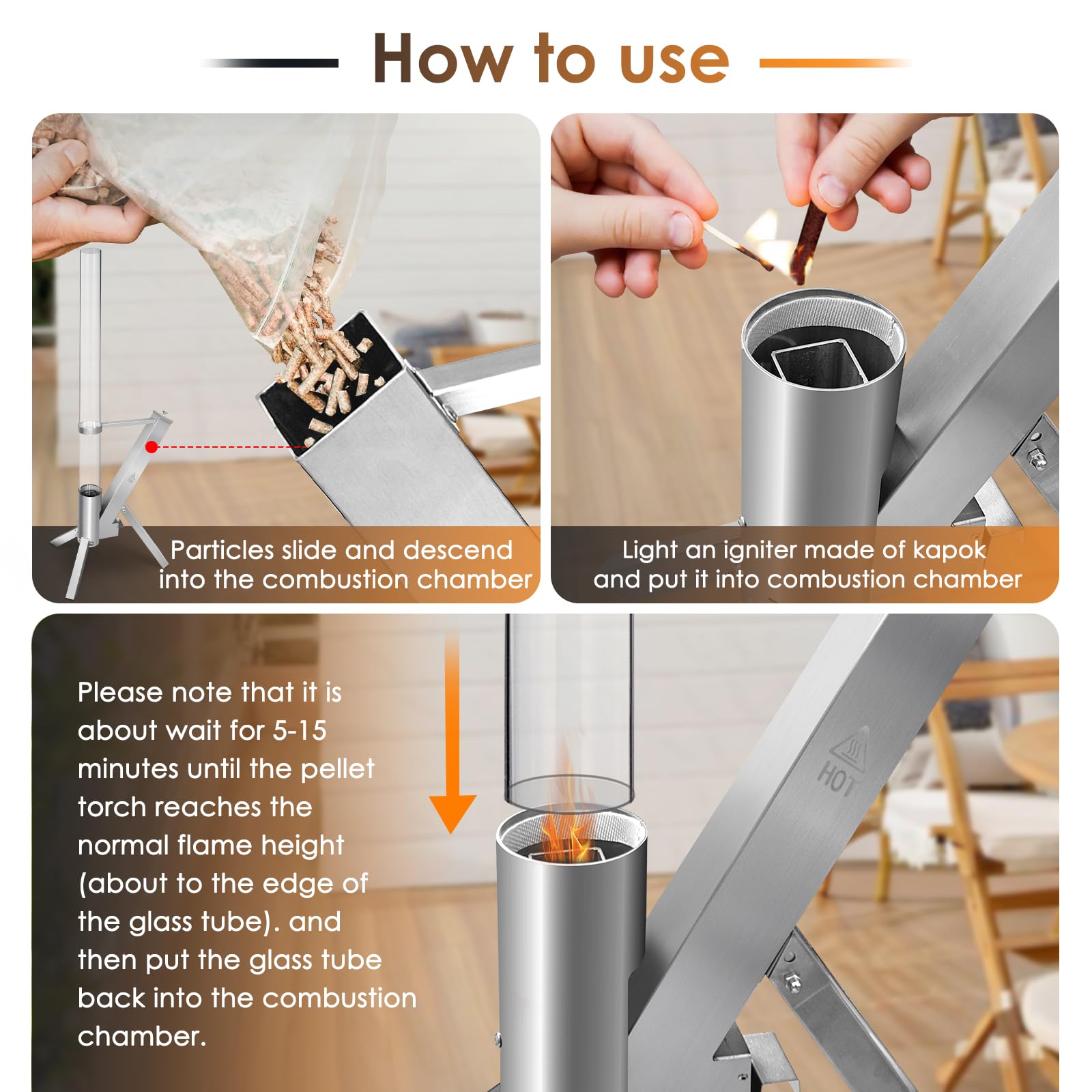 How to use

Particles slide and descend into the combustion chamber

Light an igniter made of kapok and put it into combustion chamber

Please note that it is about wait for 5-15 minutes until the pellet torch reaches the normal flame height (about to the edge of the glass tube). and then put the glass tube back into the combustion chamber.

HOT