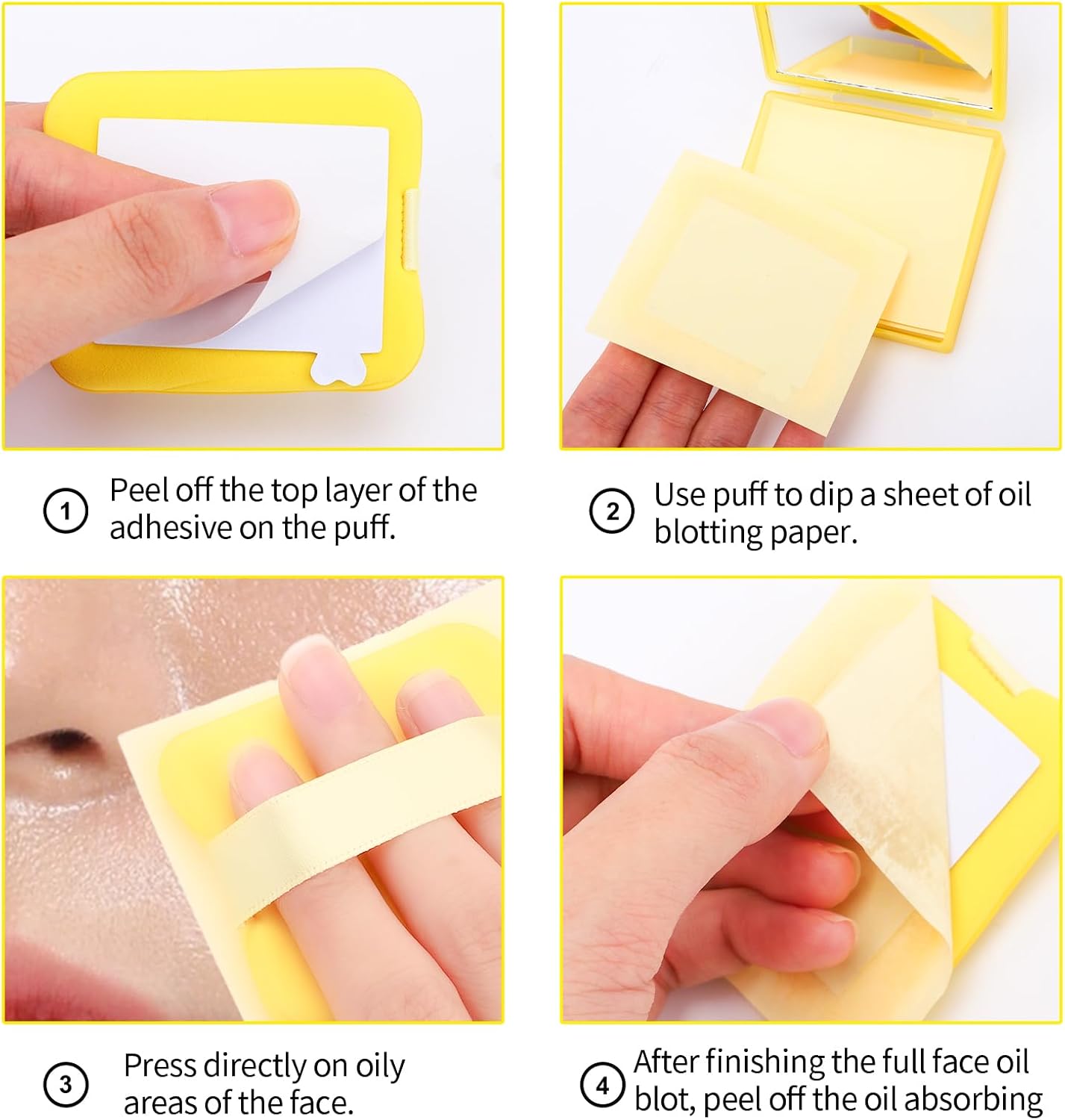 1 Peel off the top layer of the adhesive on the puff.

2 Use puff to dip a sheet of oil blotting paper.

3 Press directly on oily areas of the face.

4 After finishing the full face oil blot, peel off the oil absorbing