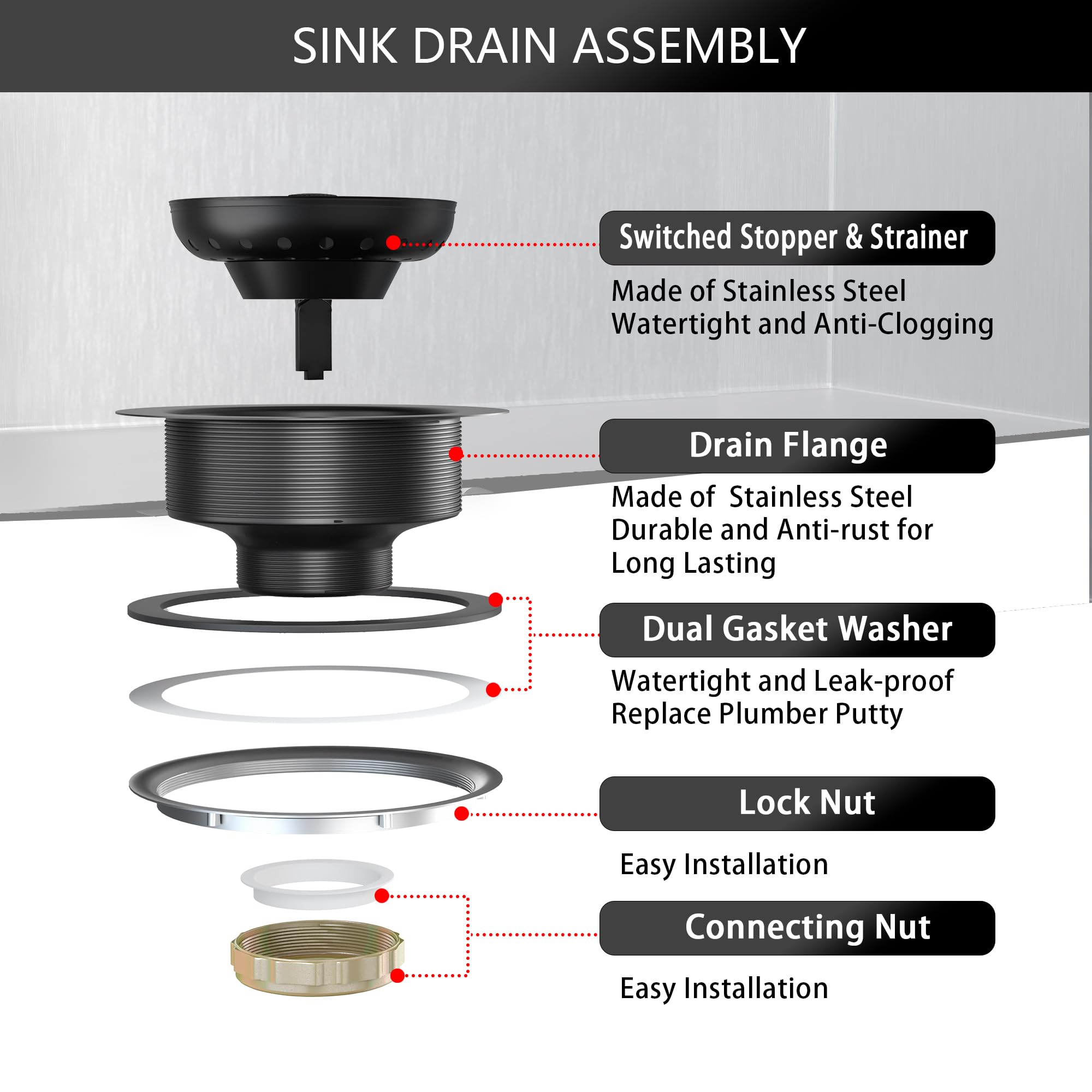 SINK DRAIN ASSEMBLY

Switched Stopper & Strainer

Made of Stainless Steel
Watertight and Anti-Clogging

Drain Flange

Made of  Stainless Steel
Durable and Anti-rust for Long Lasting

Dual Gasket Washer

Watertight and Leak-proof
Replace Plumber Putty

Lock Nut

Easy Installation

Connecting Nut

Easy Installation