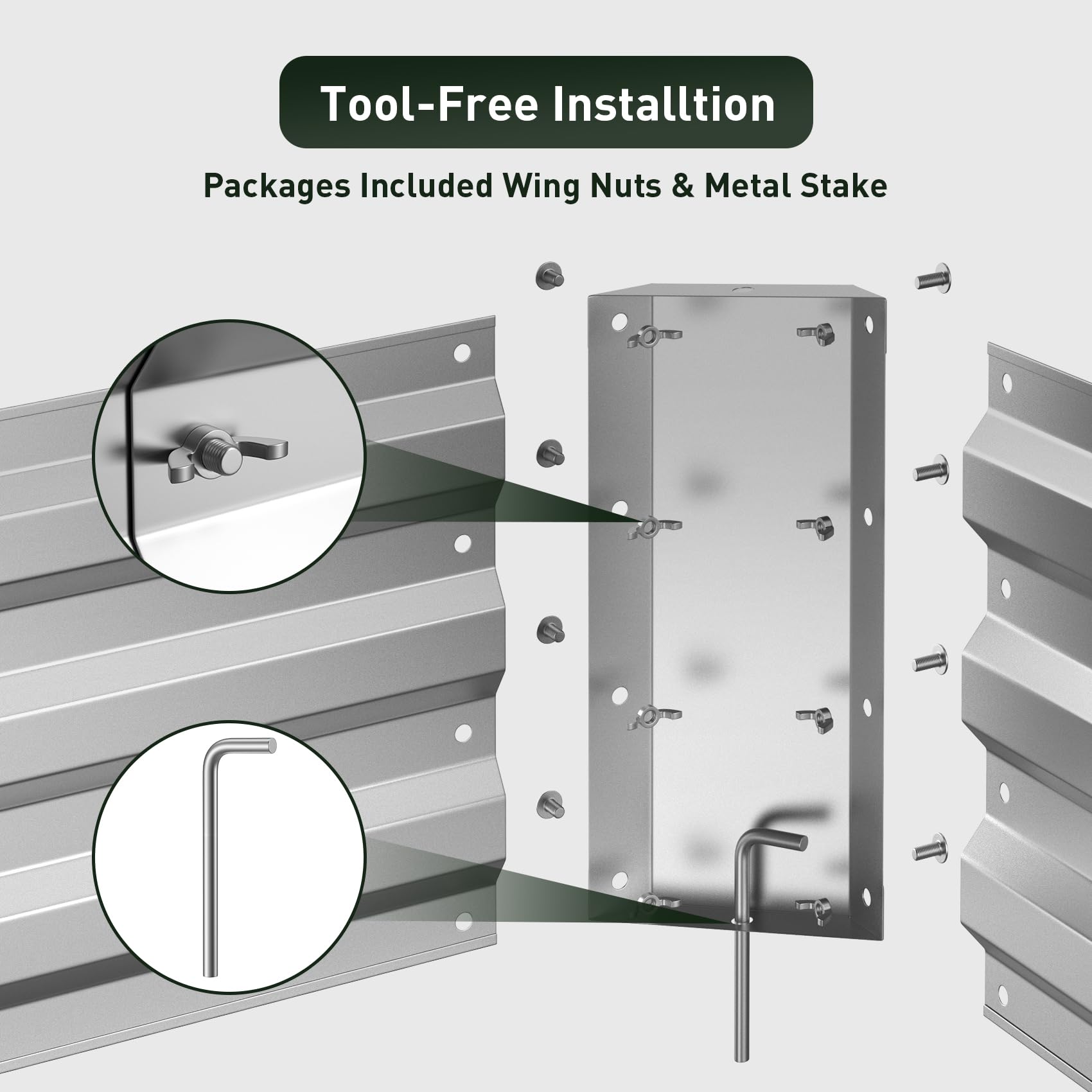 Tool-Free Installtion

Packages Included Wing Nuts & Metal Stake