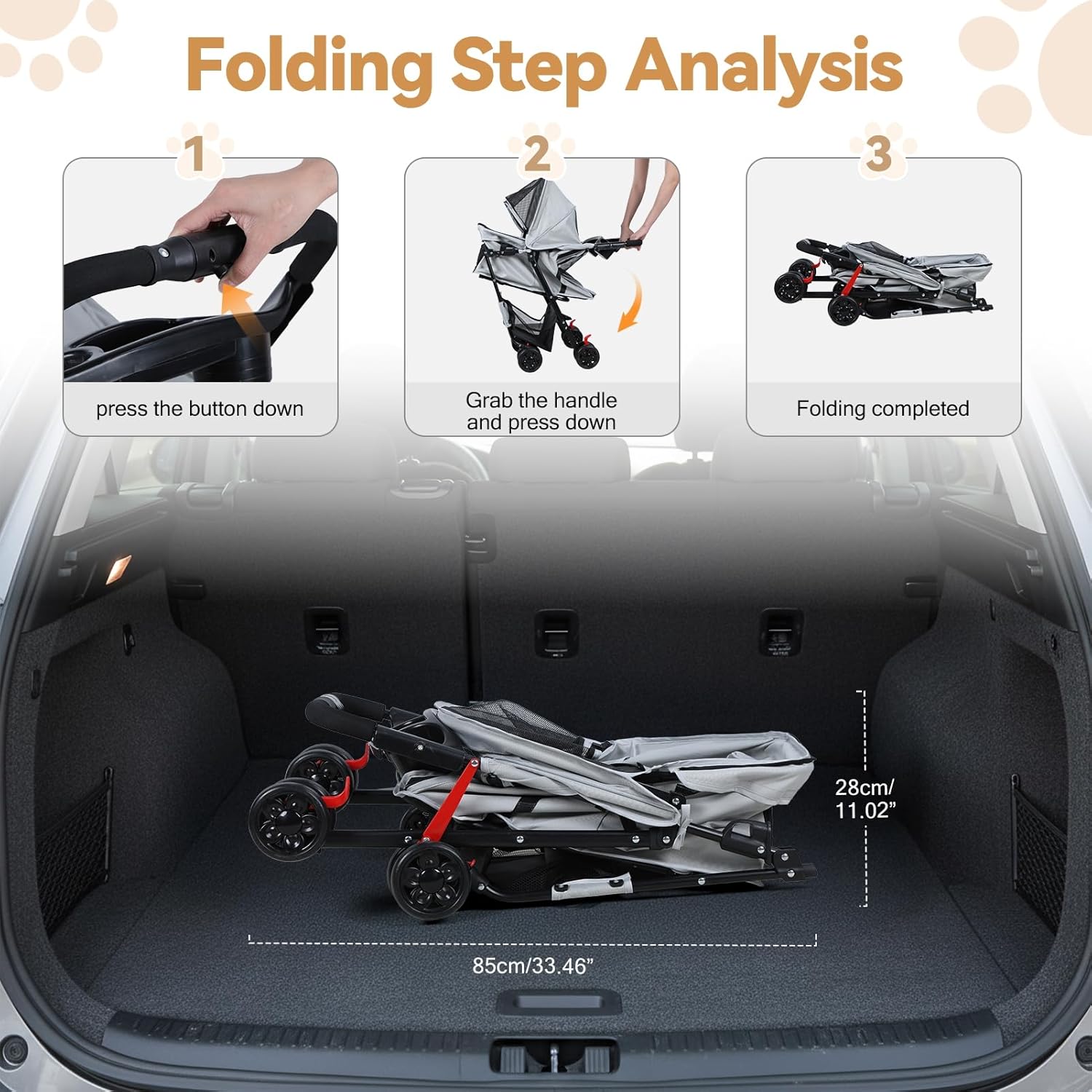 Folding Step Analysis

1

press the button down

2

Grab the handle and press down

3

Folding completed

28cm/ 11.02”

85cm/33.46”