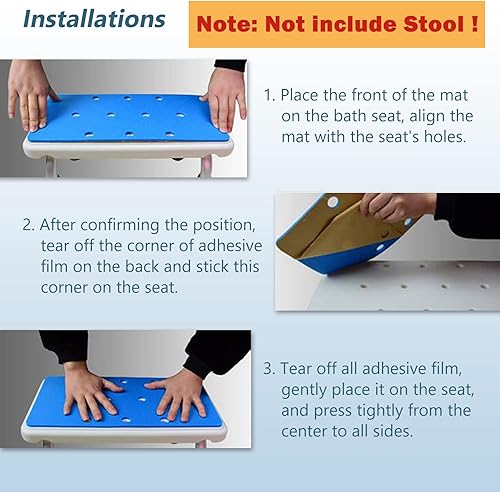 Installations

Note: Not include Stool !

1. Place the front of the mat on the bath seat, align the mat with the seat's holes.

2. After confirming the position, tear off the corner of adhesive film on the back and stick this corner on the seat.

3. Tear off all adhesive film, gently place it on the seat, and press tightly from the center to all sides.