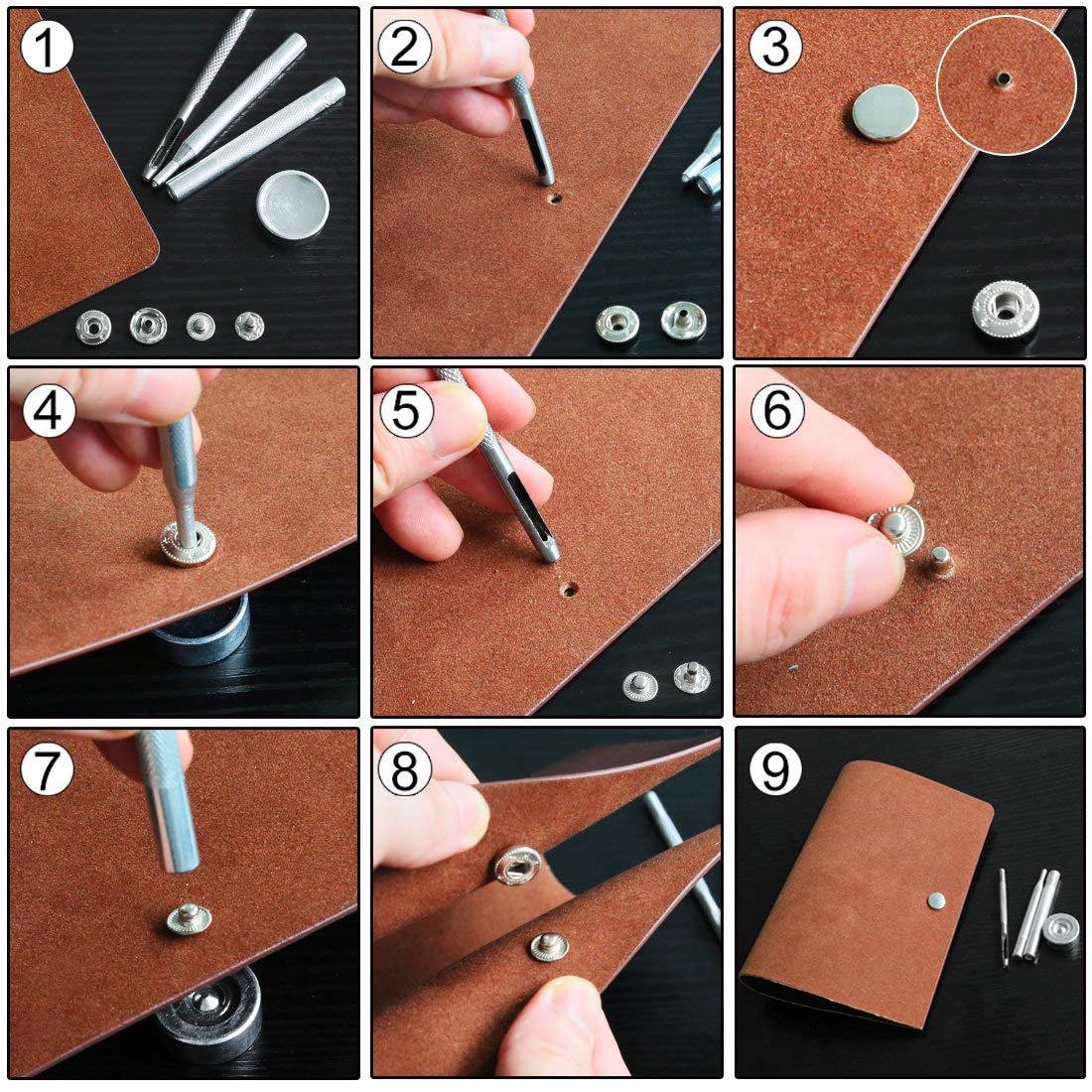 1
2
3
4
5
6
7
8
9