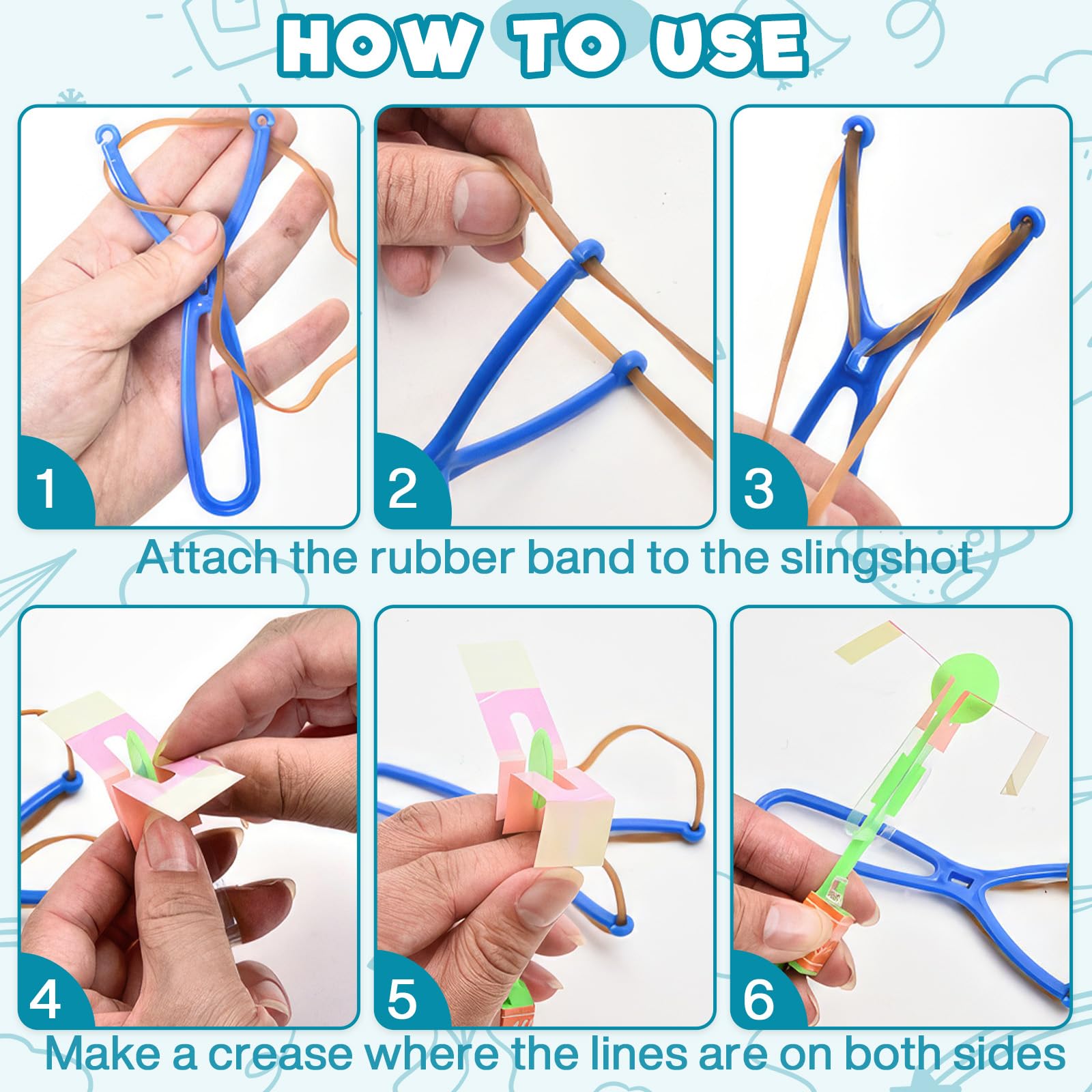 HOW TO USE

1

2

3

Attach the rubber band to the slingshot

4

5

6

Make a crease where the lines are on both sides