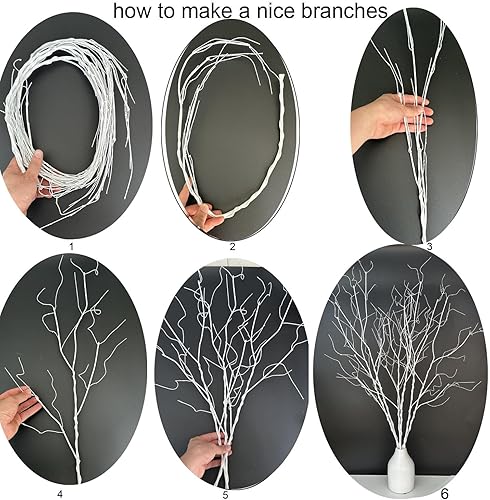 how to make a nice branches

1

2

3

4

5

6