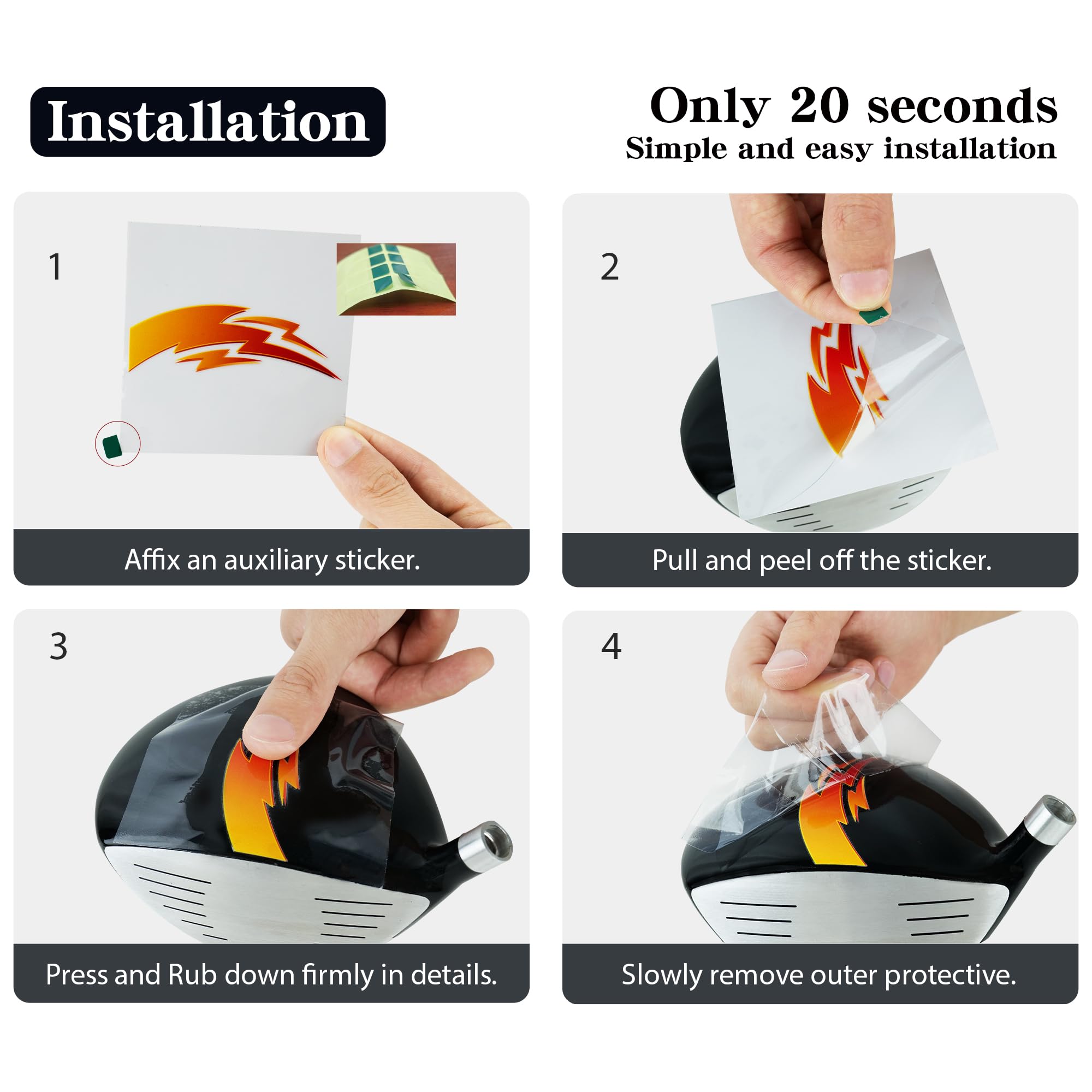 Installation

Only 20 seconds
Simple and easy installation

1

Affix an auxiliary sticker.

2

Pull and peel off the sticker.

3

Press and Rub down firmly in details.

4

Slowly remove outer protective.