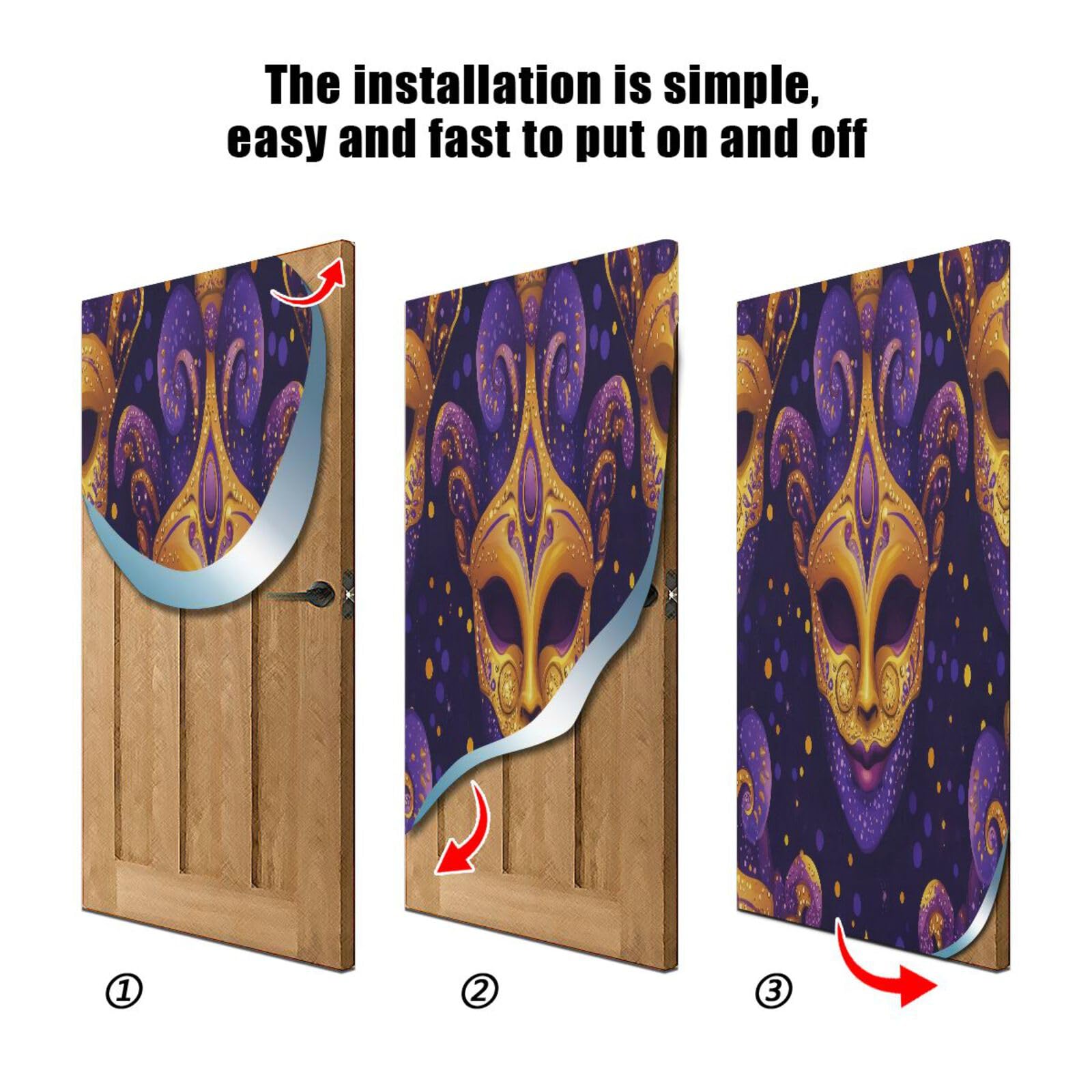 The installation is simple, easy and fast to put on and off

①

②

③