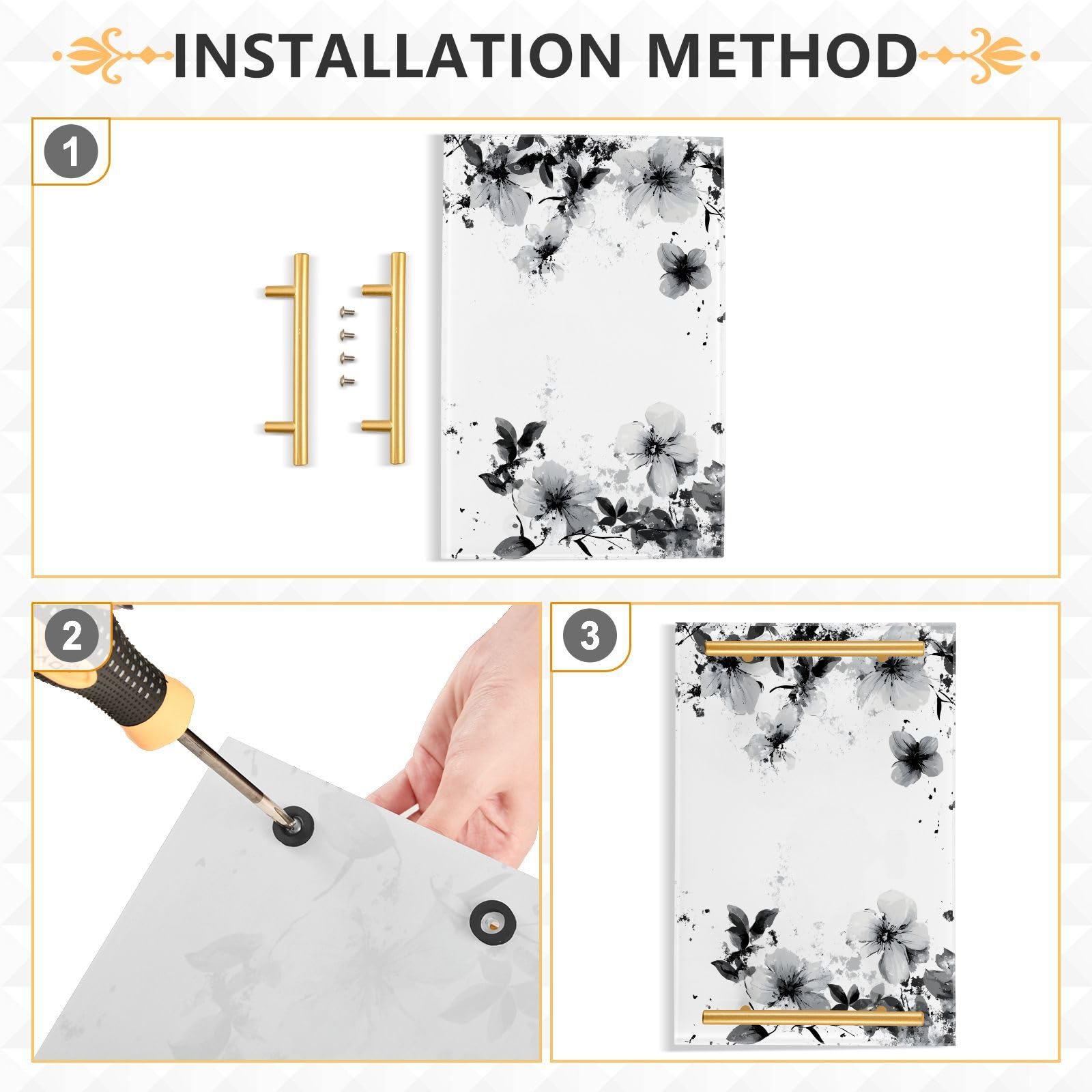 INSTALLATION METHOD

1

2

3