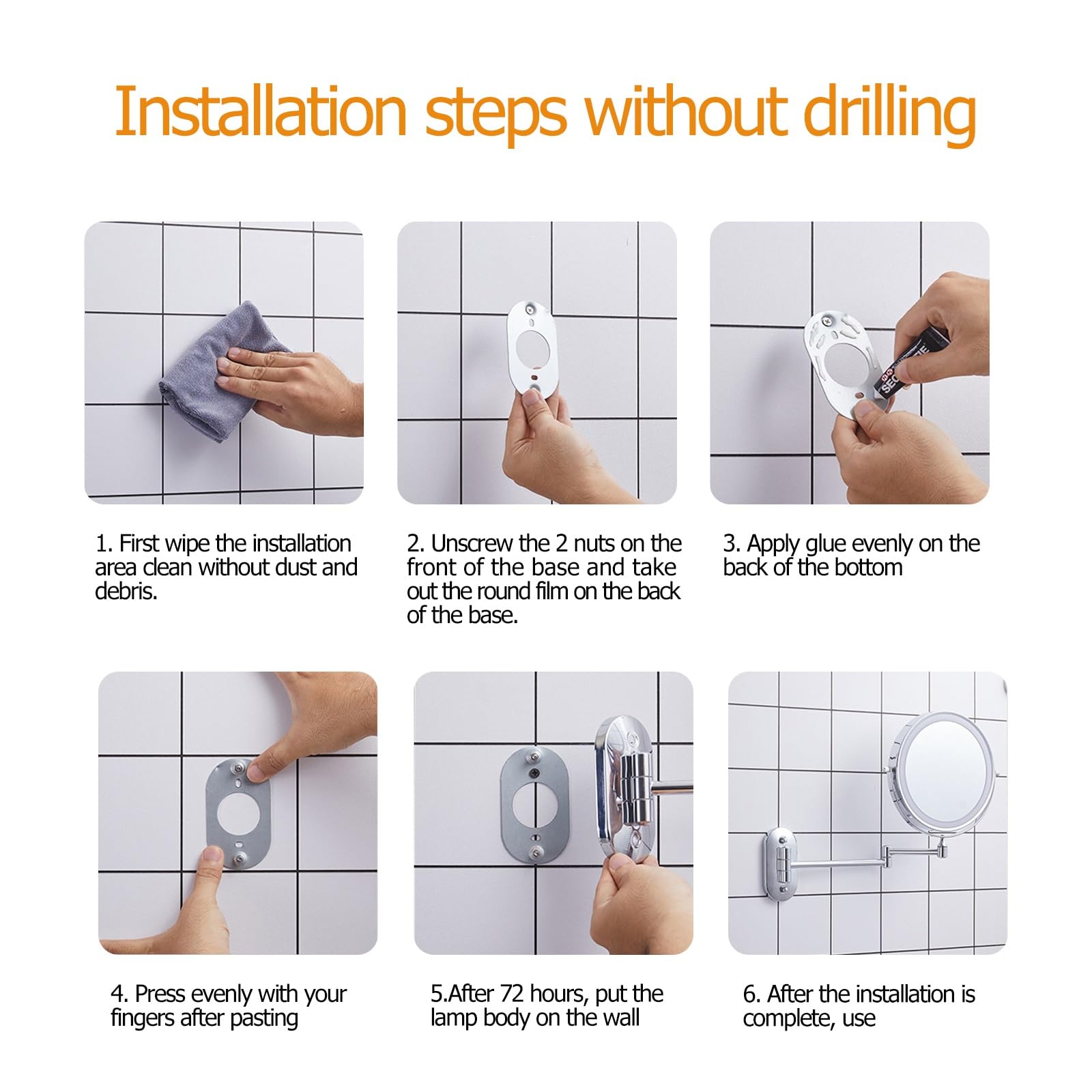 Installation steps without drilling

1. First wipe the installation area clean without dust and debris.

2. Unscrew the 2 nuts on the front of the base and take out the round film on the back of the base.

3. Apply glue evenly on the back of the bottom

4. Press evenly with your fingers after pasting

5.After 72 hours, put the lamp body on the wall

6. After the installation is complete, use