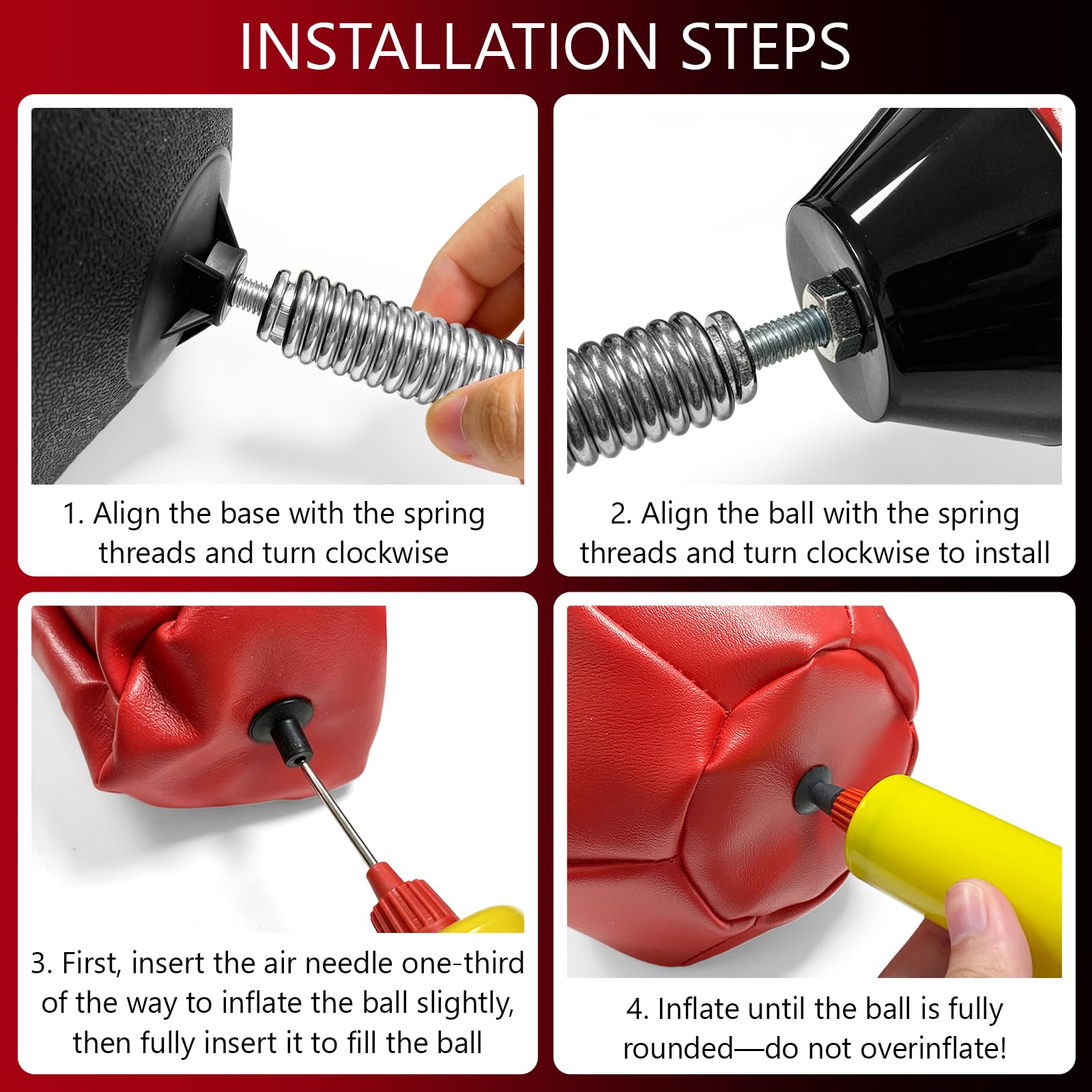 INSTALLATION STEPS

1. Align the base with the spring threads and turn clockwise

2. Align the ball with the spring threads and turn clockwise to install

3. First, insert the air needle one-third of the way to inflate the ball slightly, then fully insert it to fill the ball

4. Inflate until the ball is fully rounded—do not overinflate!