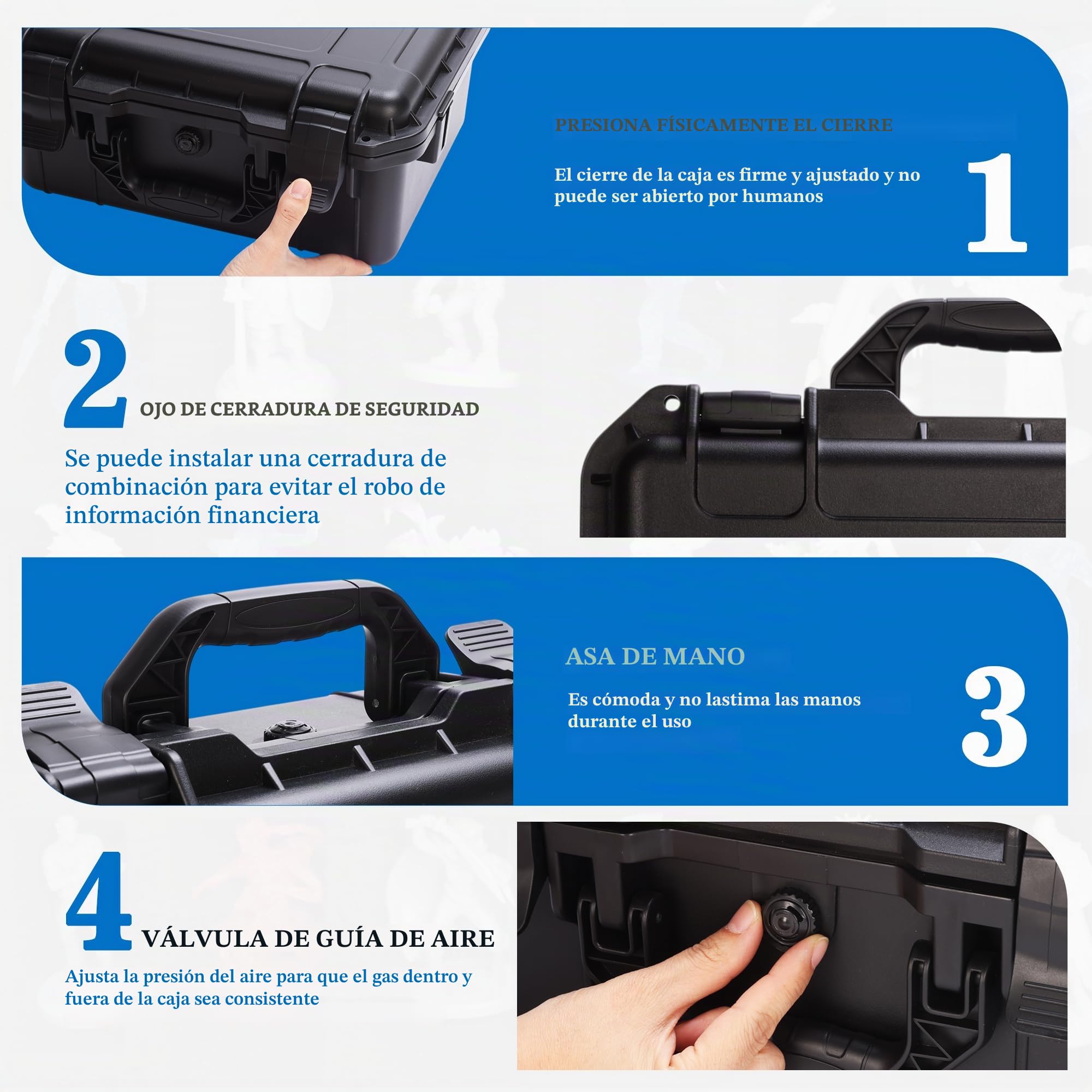 PRESIONA FÍSICAMENTE EL CIERRE

El cierre de la caja es firme y ajustado y no puede ser abierto por humanos

1

2 OJO DE CERRADURA DE SEGURIDAD

Se puede instalar una cerradura de combinación para evitar el robo de información financiera

ASA DE MANO

Es cómoda y no lastima las manos durante el uso

3

4 VÁLVULA DE GUÍA DE AIRE

Ajusta la presión del aire para que el gas dentro y fuera de la caja sea consistente