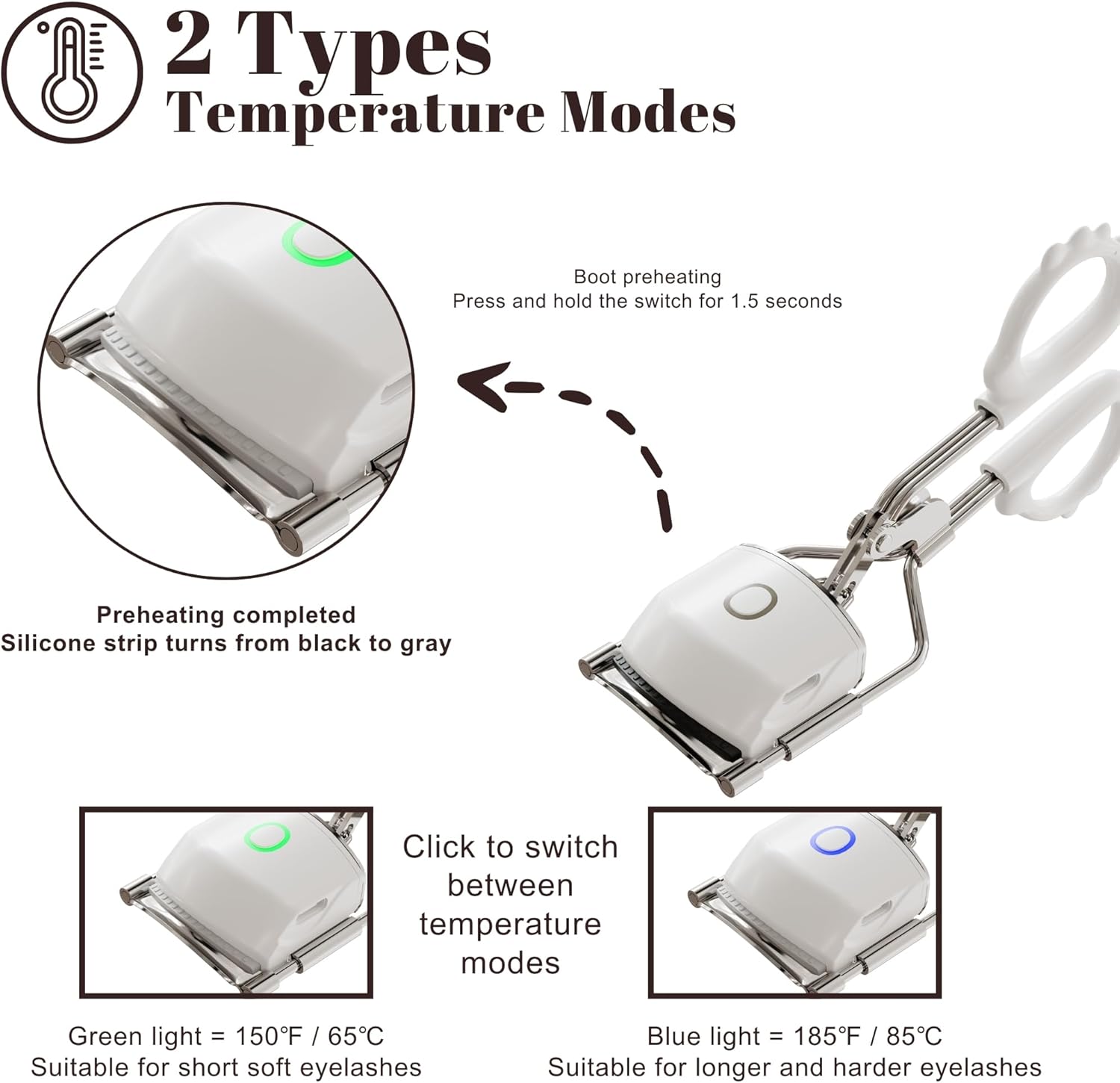 2 Types
Temperature Modes

Boot preheating
Press and hold the switch for 1.5 seconds

Preheating completed
Silicone strip turns from black to gray

Click to switch between temperature modes

Green light = 150℉ / 65℃
Suitable for short soft eyelashes

Blue light = 185℉ / 85℃
Suitable for longer and harder eyelashes