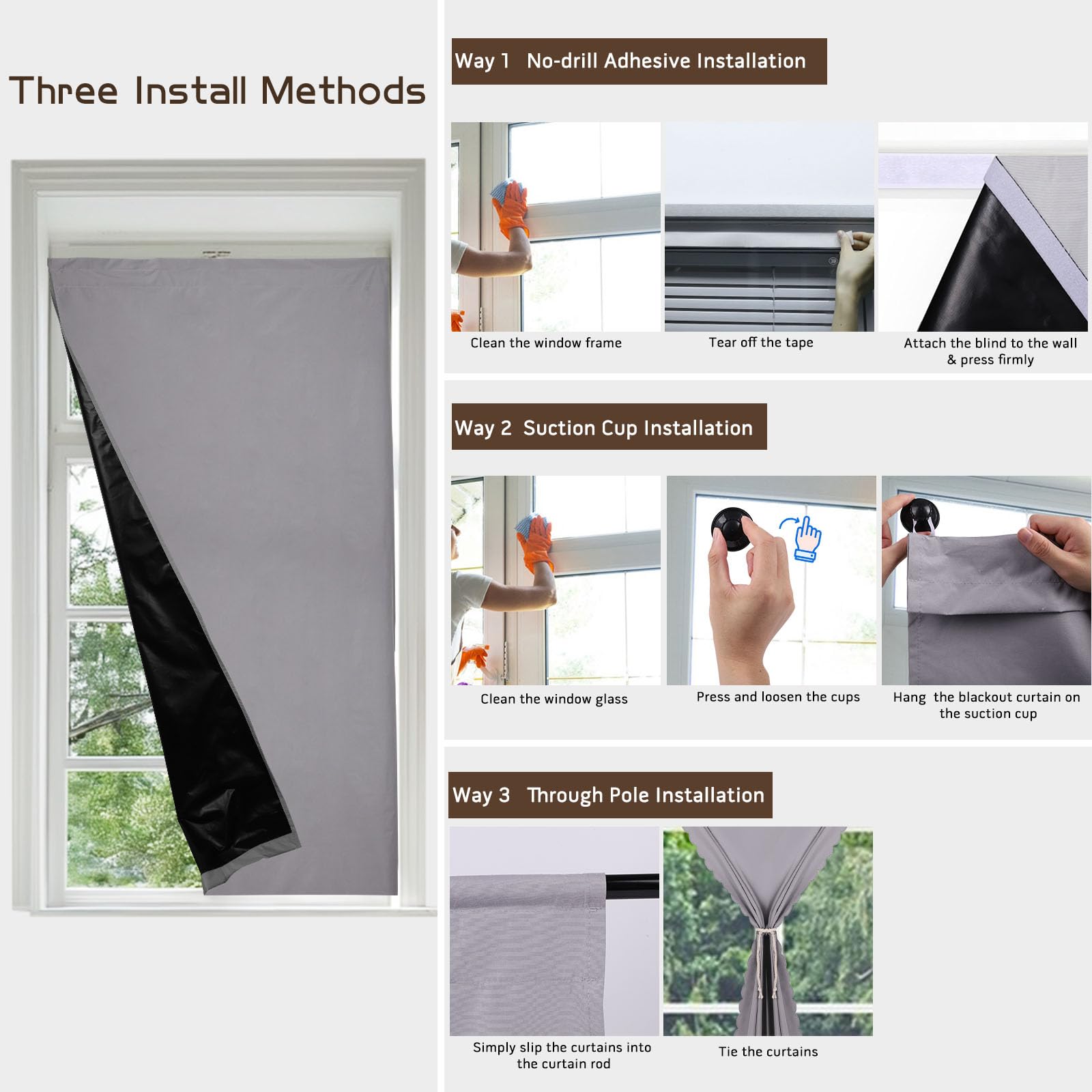 Three Install Methods

Way 1 No-drill Adhesive Installation

Clean the window frame

Tear off the tape

Attach the blind to the wall & press firmly

Way 2 Suction Cup Installation

Clean the window glass

Press and loosen the cups

Hang the blackout curtain on the suction cup

Way 3 Through Pole Installation

Simply slip the curtains into the curtain rod

Tie the curtains