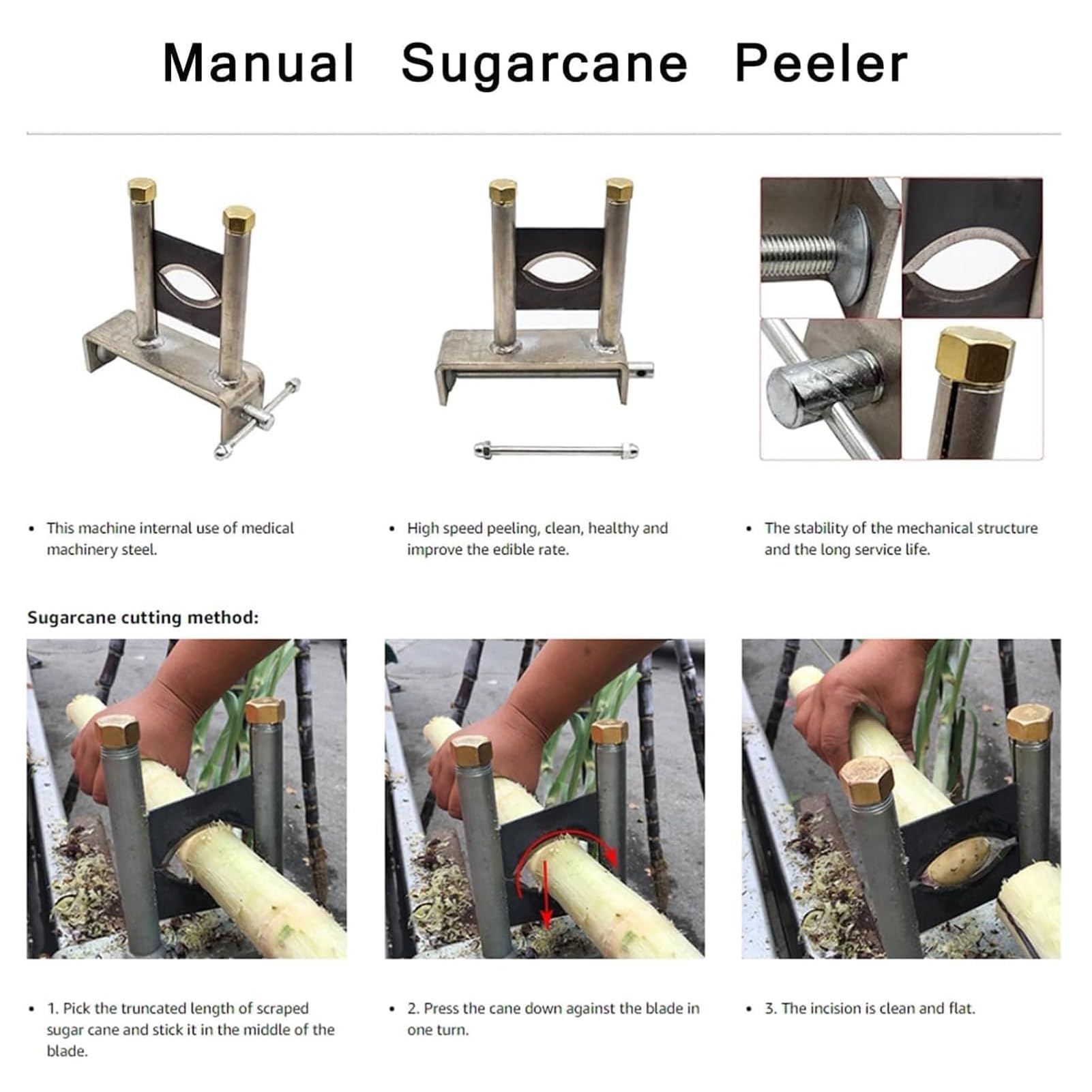 Manual Sugarcane Peeler

• This machine internal use of medical machinery steel.

• High speed peeling, clean, healthy and improve the edible rate.

• The stability of the mechanical structure and the long service life.

Sugarcane cutting method:

• 1. Pick the truncated length of scraped sugar cane and stick it in the middle of the blade.

• 2. Press the cane down against the blade in one turn.

• 3. The incision is clean and flat.