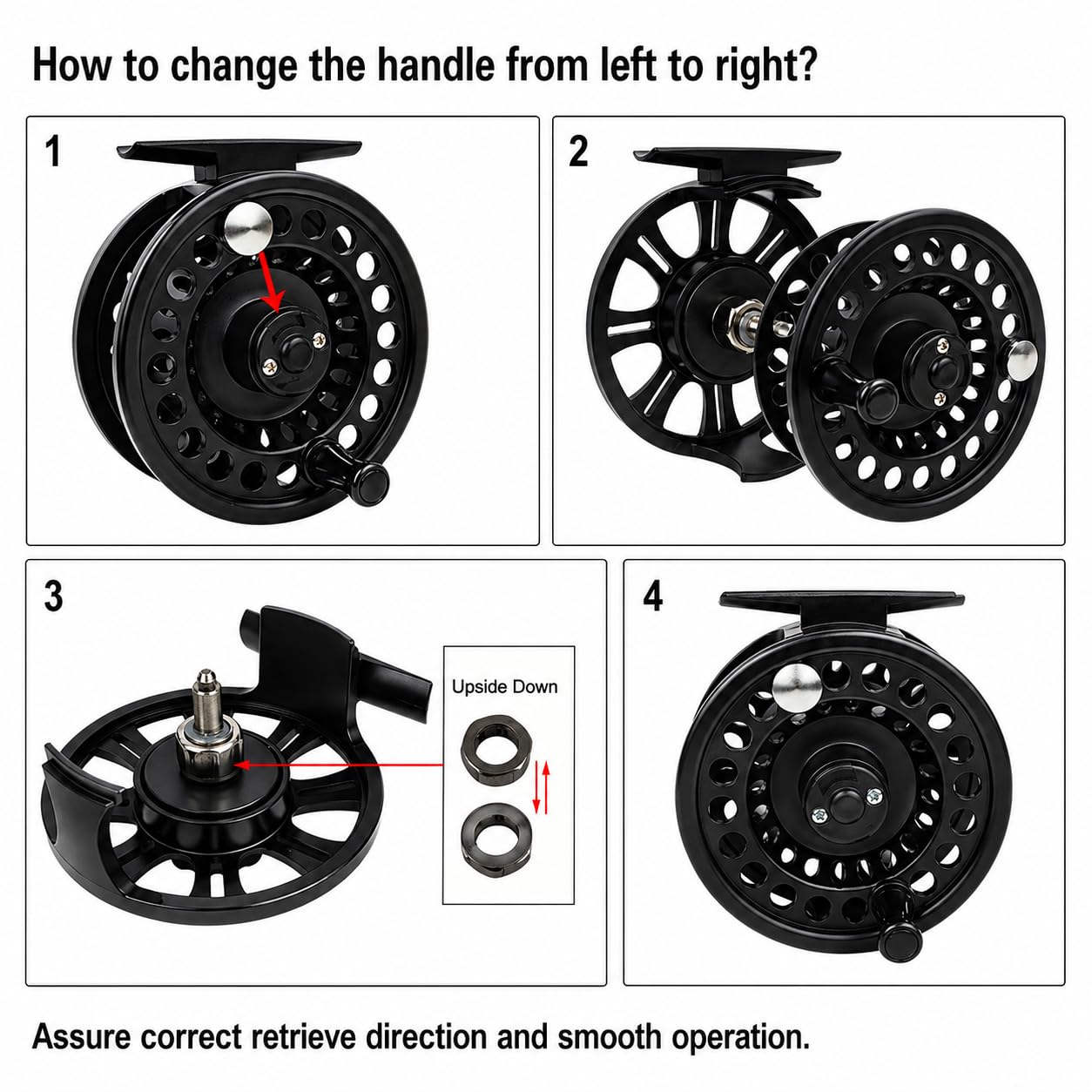 How to change the handle from left to right?

1

2

3

Upside Down

4

Assure correct retrieve direction and smooth operation.