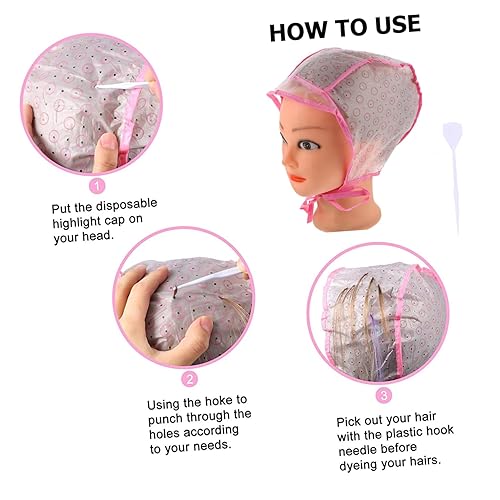 HOW TO USE

1

Put the disposable highlight cap on your head.

2

Using the hoke to punch through the holes according to your needs.

3

Pick out your hair with the plastic hook needle before dyeing your hairs.