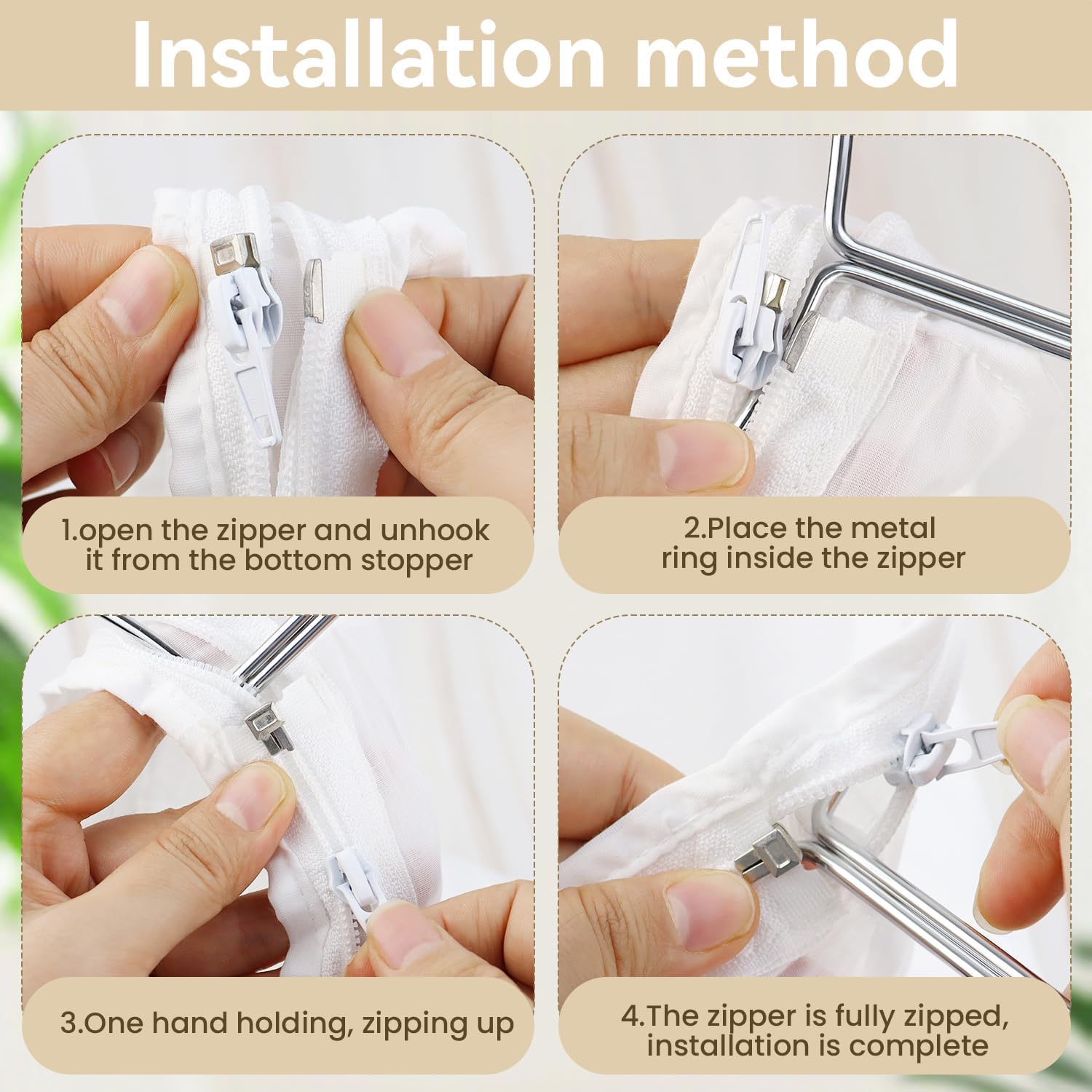 Installation method

1.open the zipper and unhook it from the bottom stopper

2.Place the metal ring inside the zipper

3.One hand holding, zipping up

4.The zipper is fully zipped, installation is complete