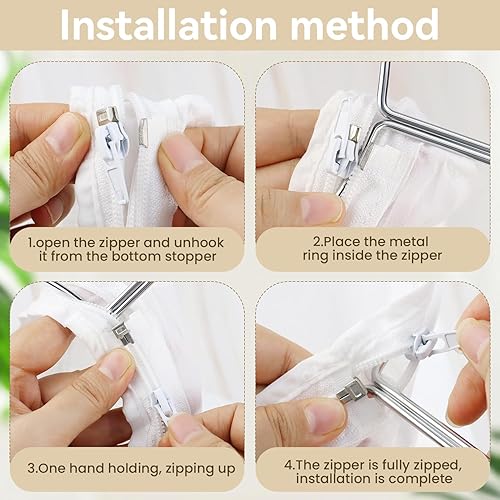 Installation method

1.open the zipper and unhook it from the bottom stopper

2.Place the metal ring inside the zipper

3.One hand holding, zipping up

4.The zipper is fully zipped, installation is complete