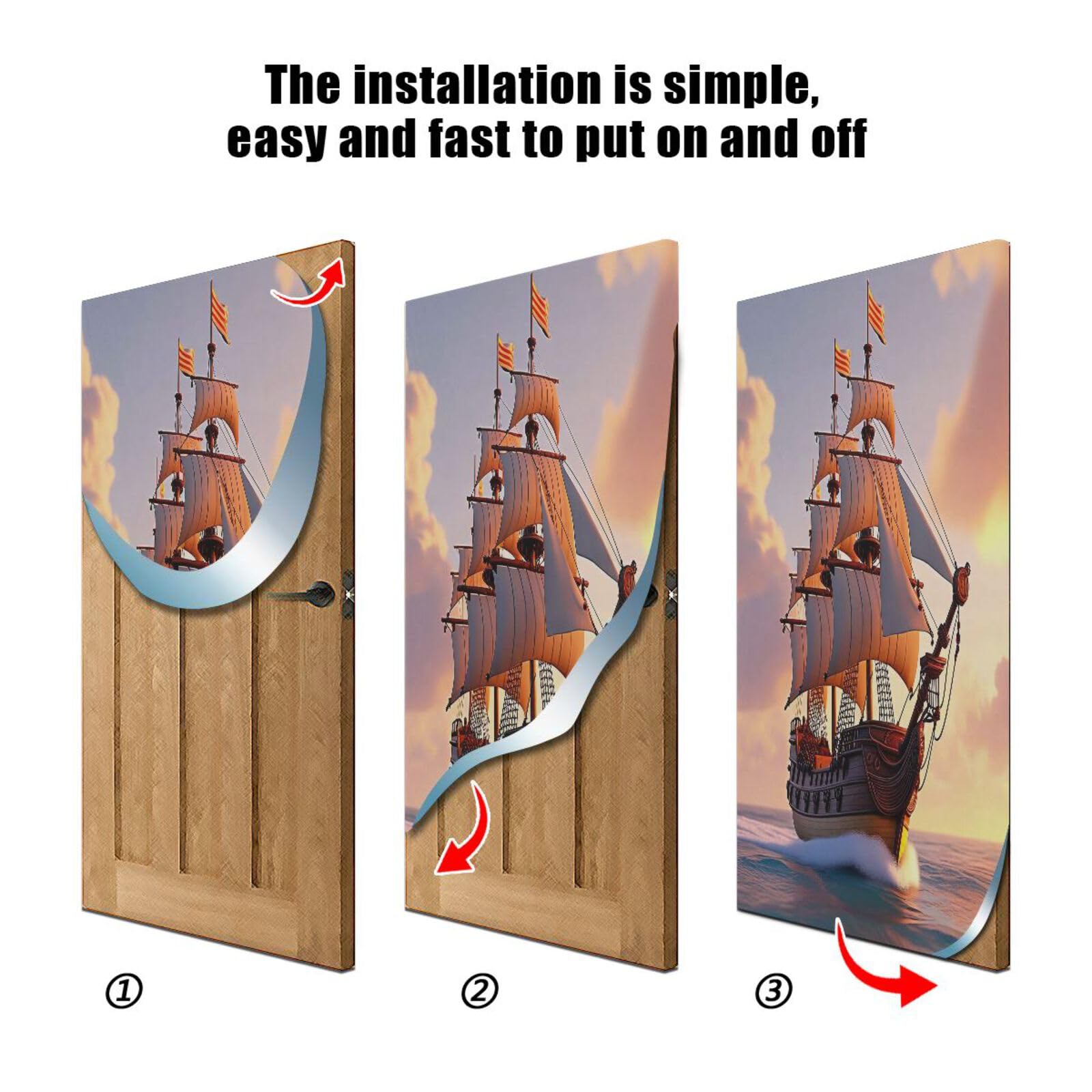 The installation is simple, easy and fast to put on and off

①

②

③