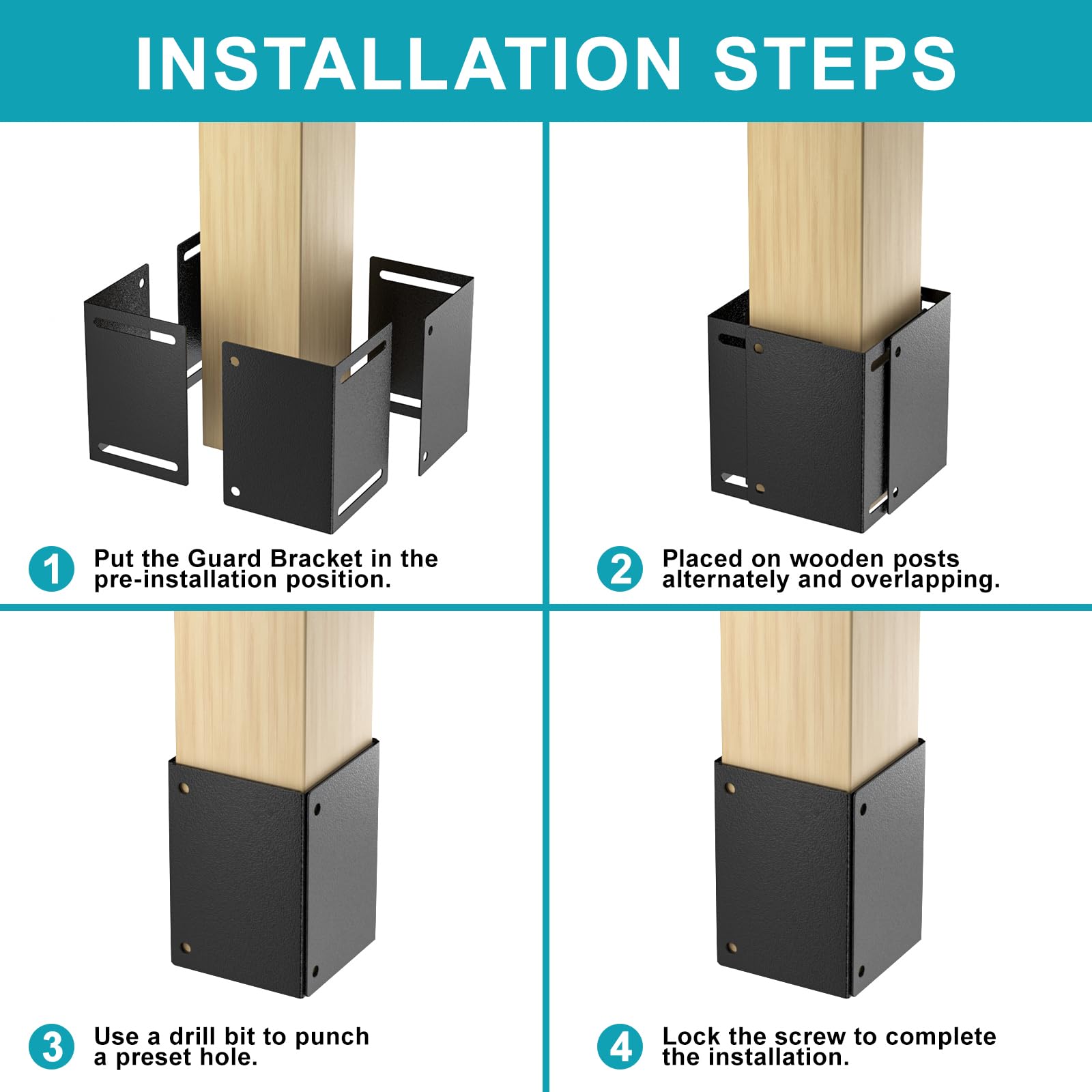 INSTALLATION STEPS

1 Put the Guard Bracket in the pre-installation position.

2 Placed on wooden posts alternately and overlapping.

3 Use a drill bit to punch a preset hole.

4 Lock the screw to complete the installation.