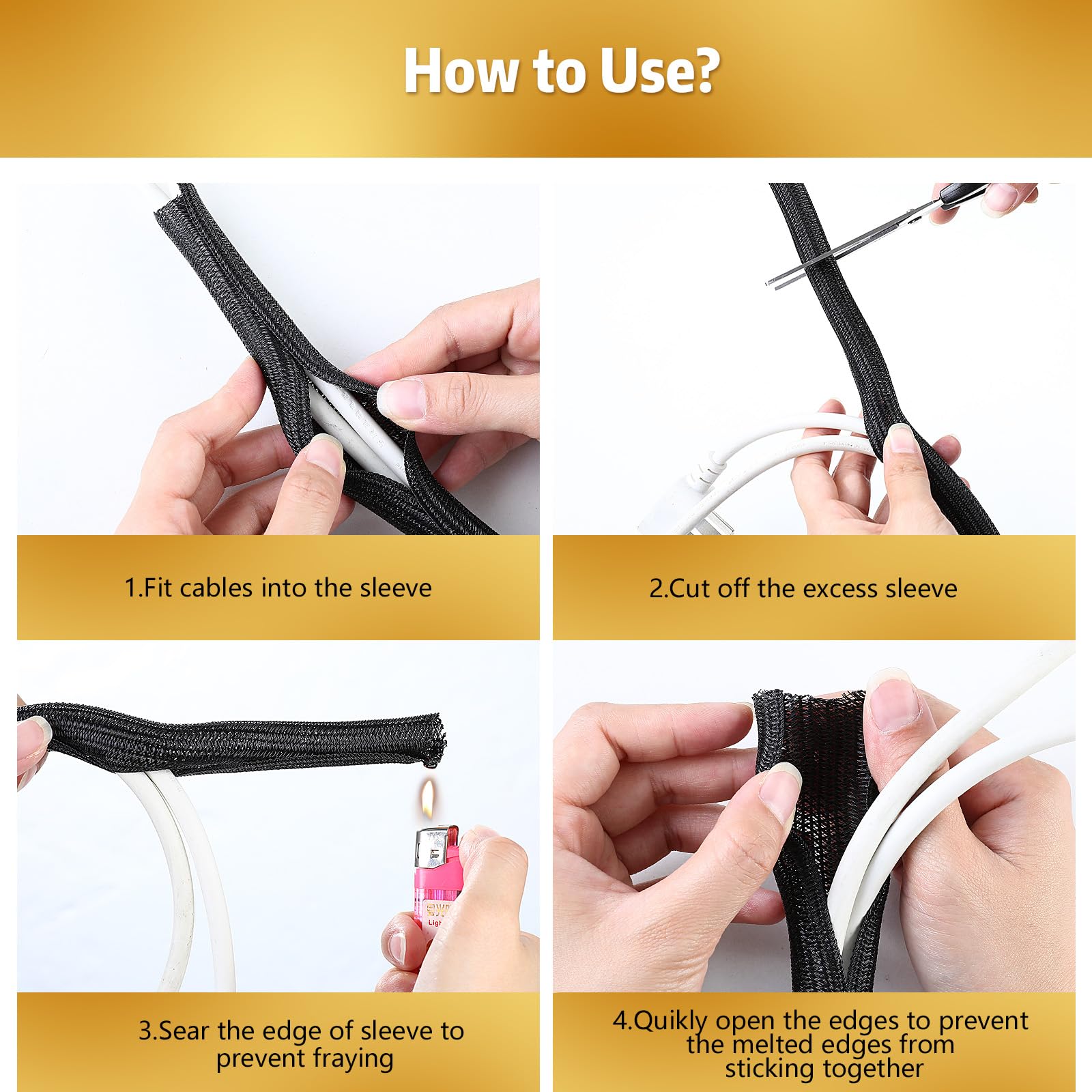 How to Use?

1.Fit cables into the sleeve

2.Cut off the excess sleeve

3.Sear the edge of sleeve to prevent fraying

4.Quikly open the edges to prevent the melted edges from sticking together