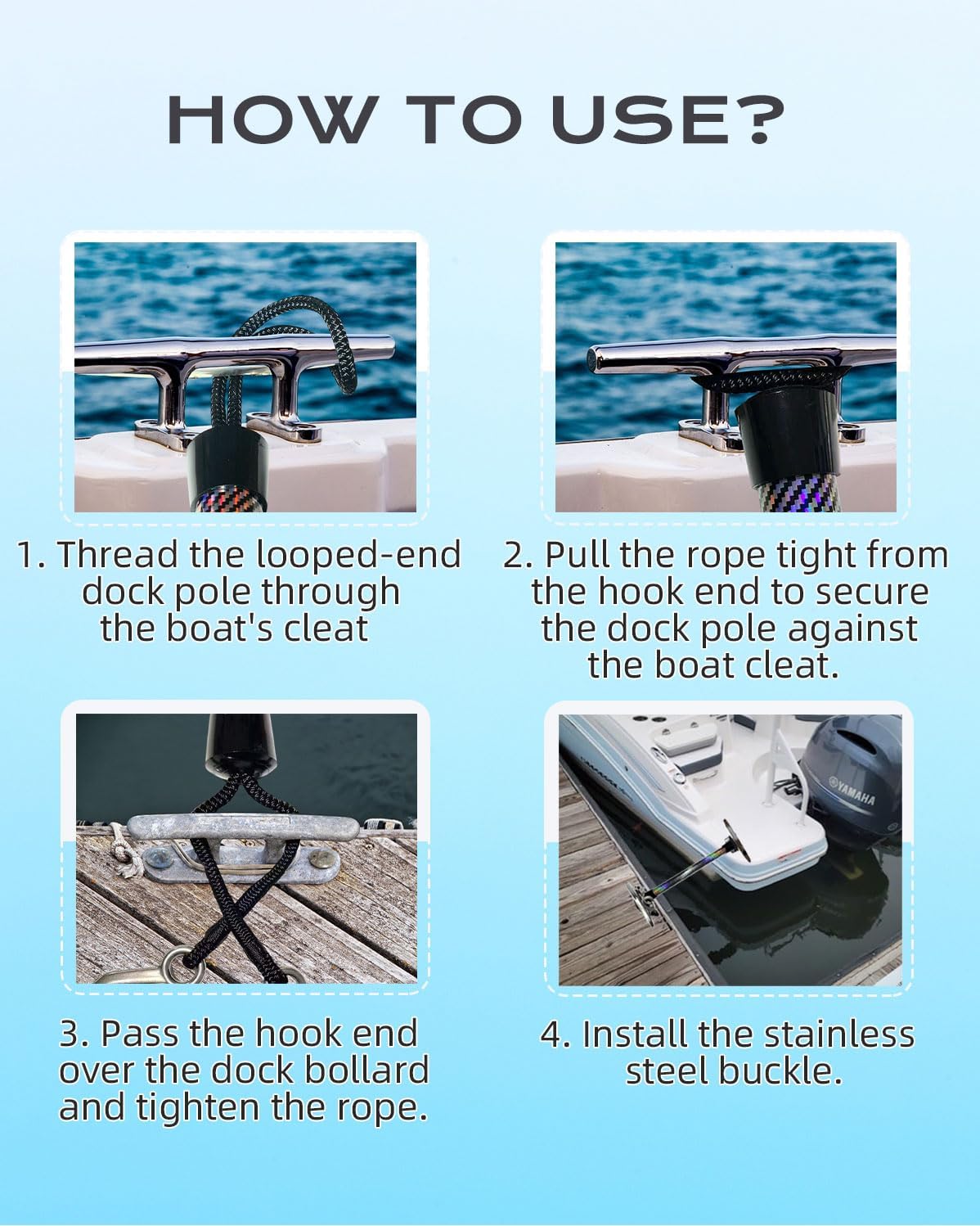 HOW TO USE?

1. Thread the looped-end dock pole through the boat's cleat

2. Pull the rope tight from the hook end to secure the dock pole against the boat cleat.

YAMAHA

3. Pass the hook end over the dock bollard and tighten the rope.

4. Install the stainless steel buckle.