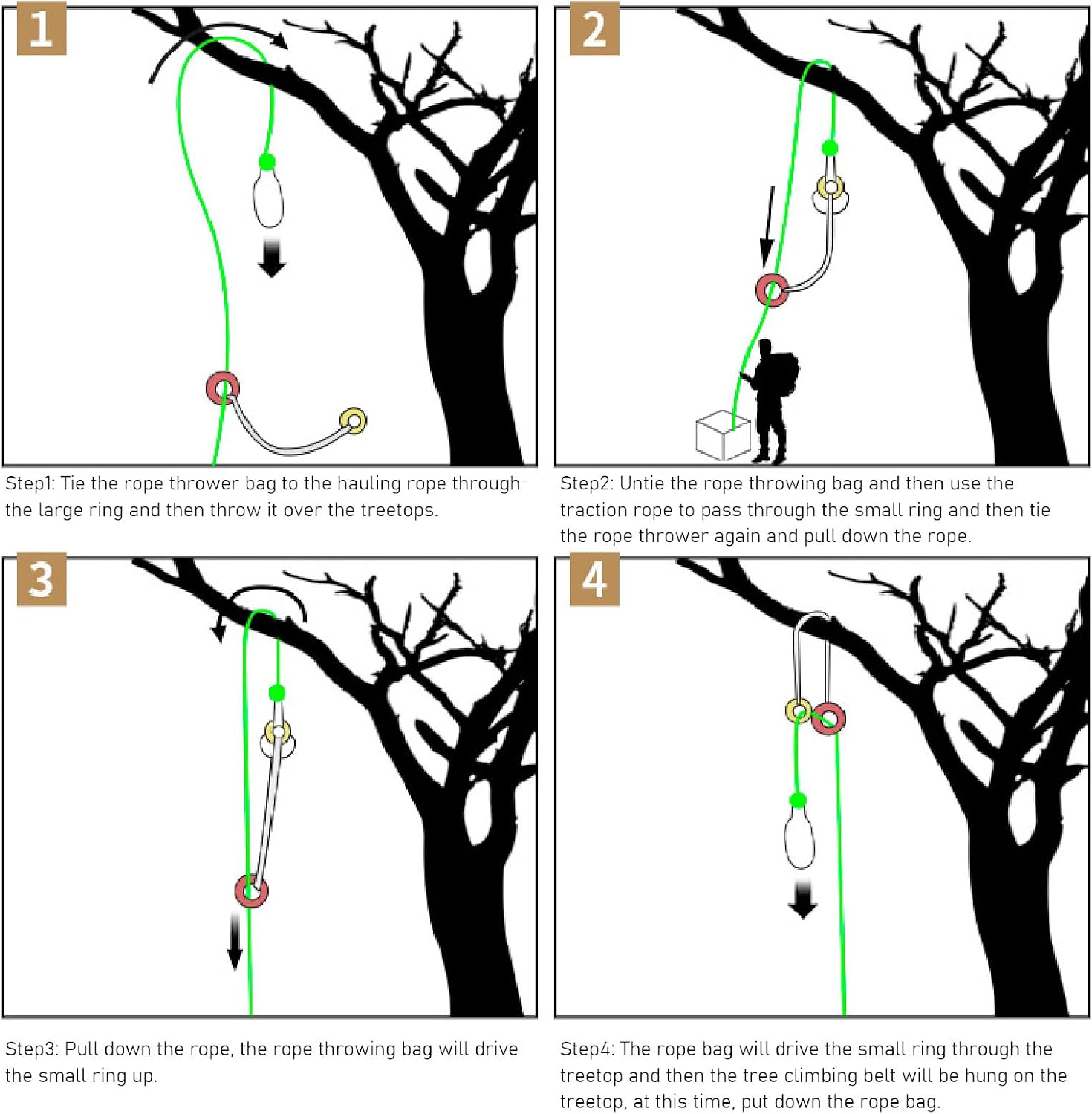 1

Step1: Tie the rope thrower bag to the hauling rope through the large ring and then throw it over the treetops.

2

Step2: Untie the rope throwing bag and then use the traction rope to pass through the small ring and then tie the rope thrower again and pull down the rope.

3

Step3: Pull down the rope, the rope throwing bag will drive the small ring up.

4

Step4: The rope bag will drive the small ring through the treetop and then the tree climbing belt will be hung on the treetop, at this time, put down the rope bag.