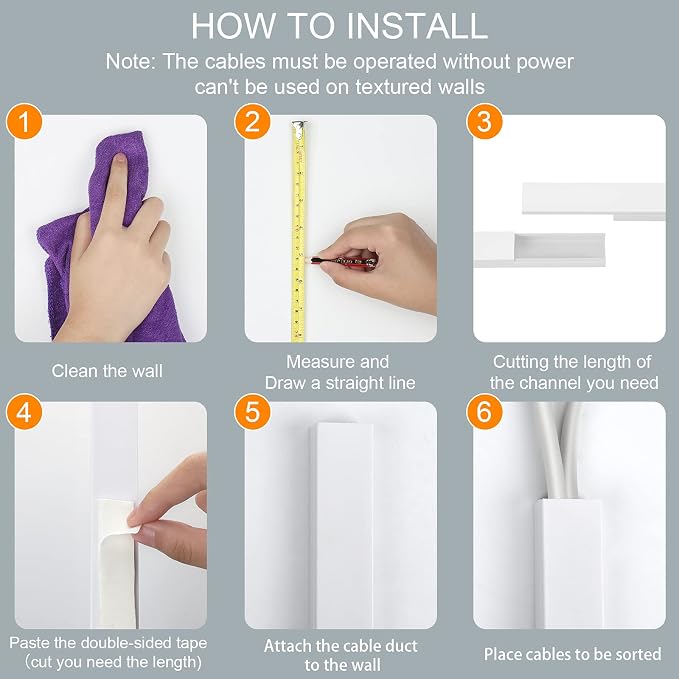 HOW TO INSTALL
Note: The cables must be operated without power
can't be used on textured walls

1
Clean the wall

2
Measure and
Draw a straight line

3
Cutting the length of
the channel you need

4
Paste the double-sided tape
(cut you need the length)

5
Attach the cable duct
to the wall

6
Place cables to be sorted