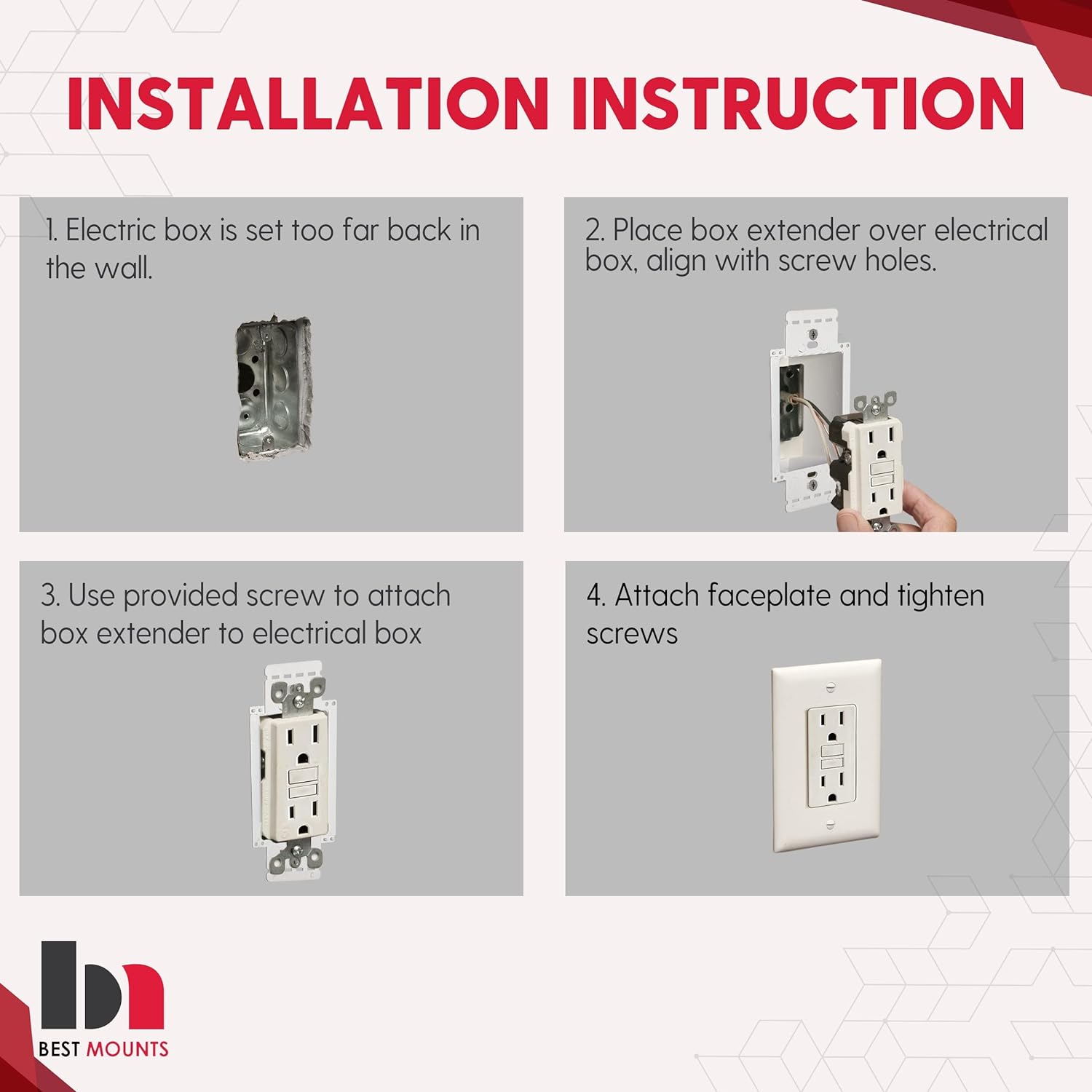 INSTALLATION INSTRUCTION

1. Electric box is set too far back in the wall.

2. Place box extender over electrical box, align with screw holes.

3. Use provided screw to attach box extender to electrical box

4. Attach faceplate and tighten screws

BEST MOUNTS