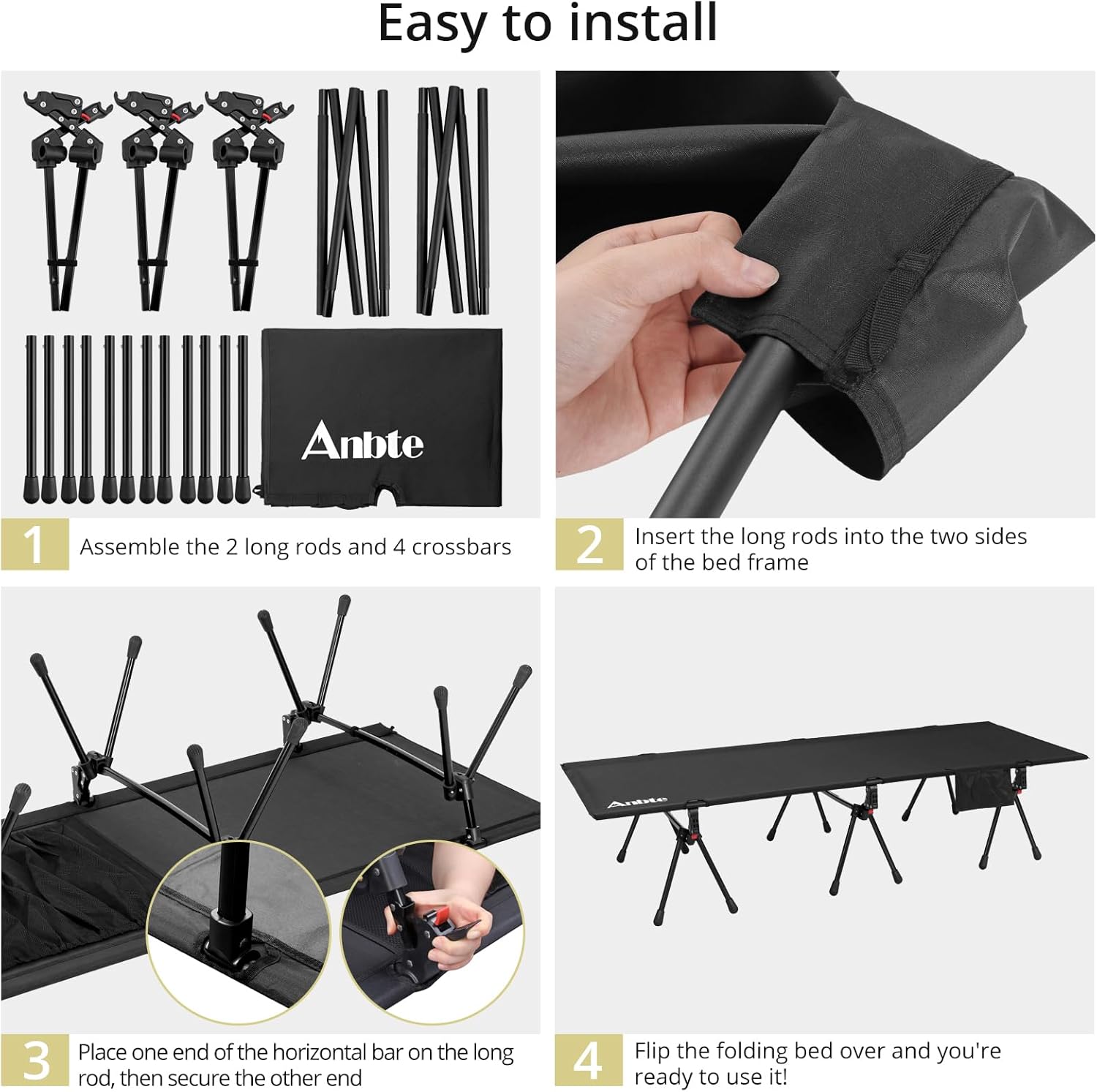 Easy to install

Anbte

1 Assemble the 2 long rods and 4 crossbars

2 Insert the long rods into the two sides of the bed frame

3 Place one end of the horizontal bar on the long rod, then secure the other end

Anbte

4 Flip the folding bed over and you're ready to use it!