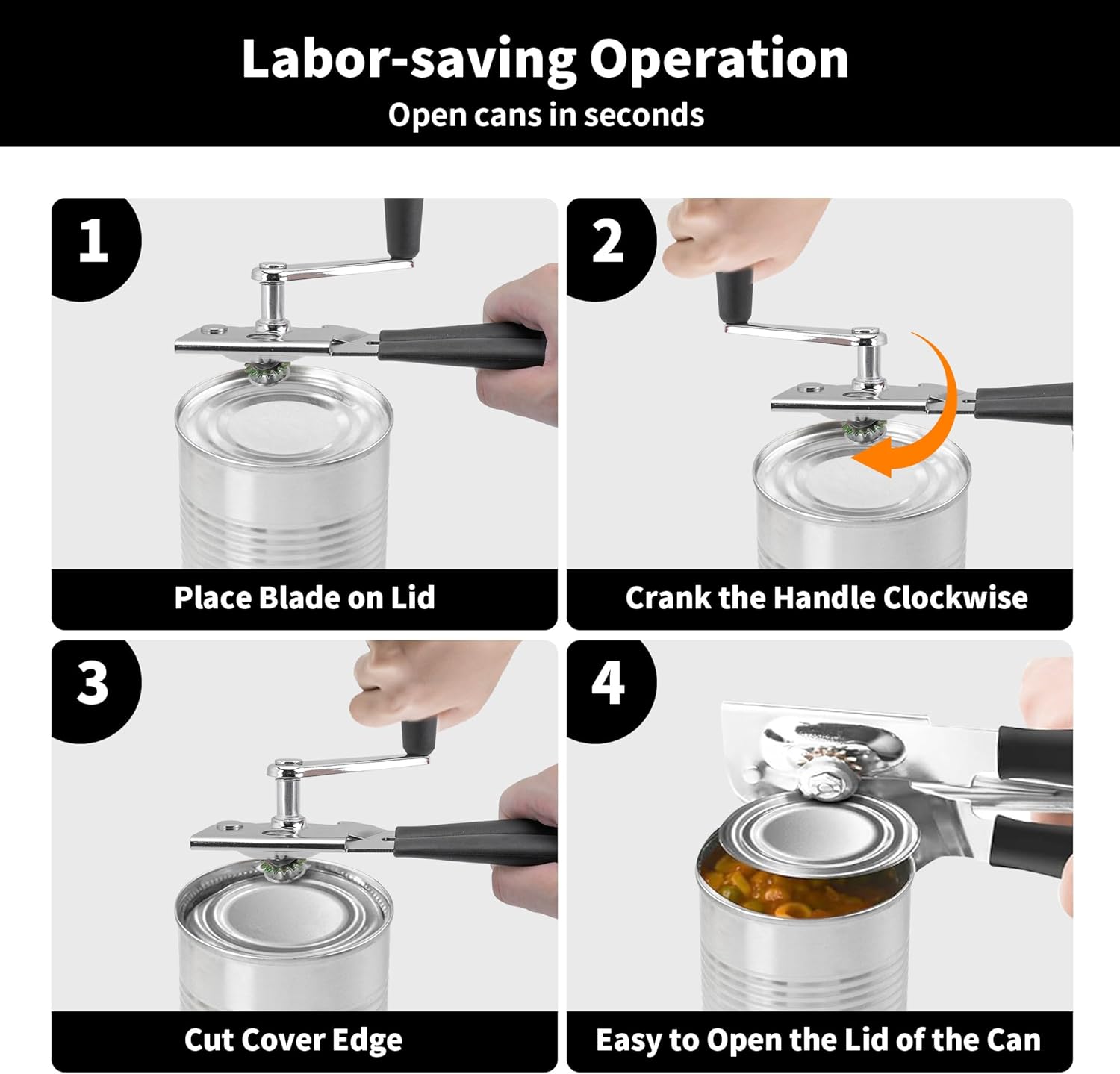 Labor-saving Operation
Open cans in seconds

1
Place Blade on Lid

2
Crank the Handle Clockwise

3
Cut Cover Edge

4
Easy to Open the Lid of the Can