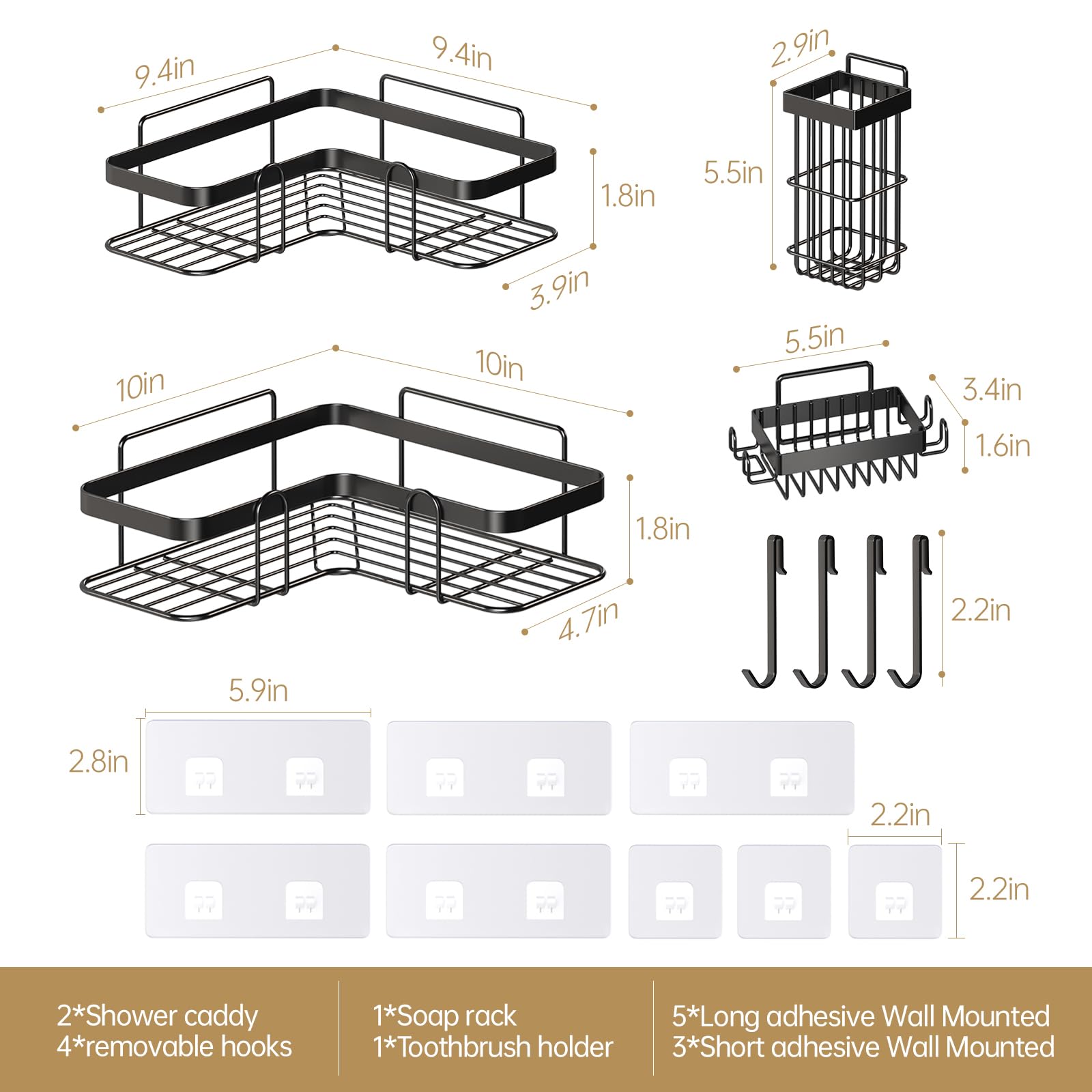 9.4in
9.4in
1.8in
3.9in
2.9in
5.5in
10in
10in
1.8in
4.7in
5.5in
3.4in
1.6in
2.2in
5.9in
2.8in
2.2in
2.2in

2*Shower caddy
4*removable hooks

1*Soap rack
1*Toothbrush holder

5*Long adhesive Wall Mounted
3*Short adhesive Wall Mounted