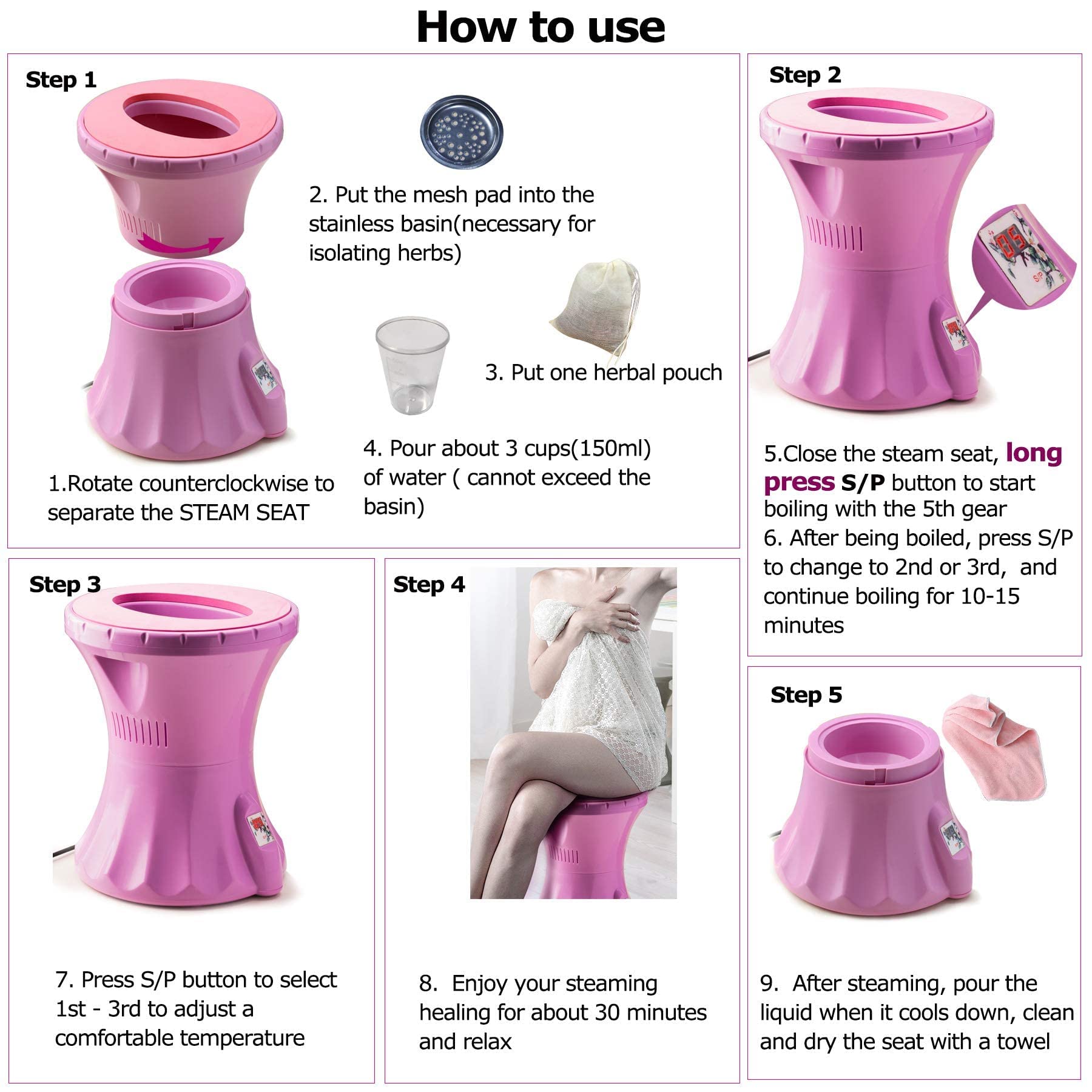 How to use

Step 1

2. Put the mesh pad into the stainless basin(necessary for isolating herbs)

3. Put one herbal pouch

4. Pour about 3 cups(150ml) of water ( cannot exceed the basin)

1.Rotate counterclockwise to separate the STEAM SEAT

Step 2

05

S/P

5.Close the steam seat, long press S/P button to start boiling with the 5th gear

6. After being boiled, press S/P to change to 2nd or 3rd, and continue boiling for 10-15 minutes

Step 3

7. Press S/P button to select 1st - 3rd to adjust a comfortable temperature

Step 4

8. Enjoy your steaming healing for about 30 minutes and relax

Step 5

9. After steaming, pour the liquid when it cools down, clean and dry the seat with a towel