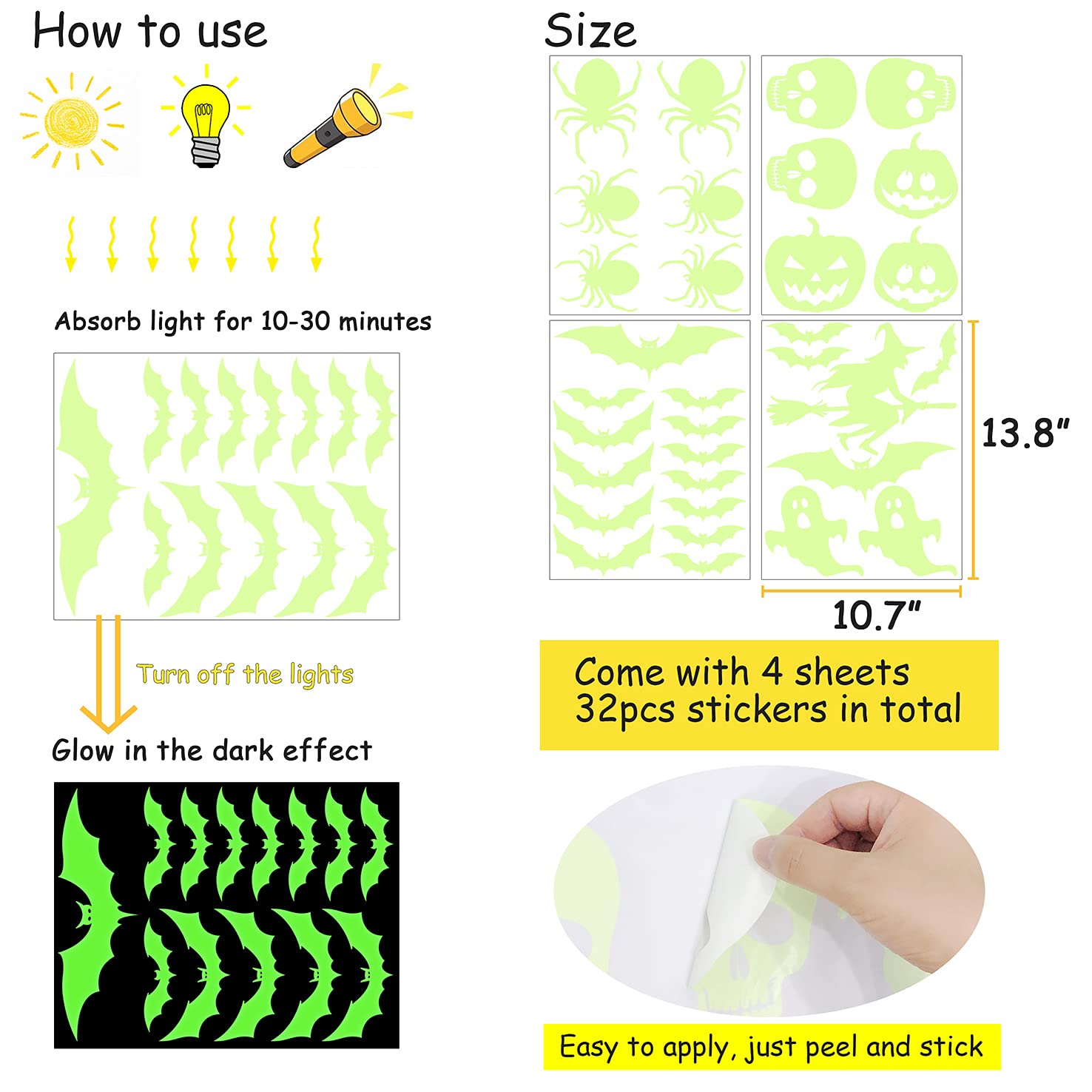 How to use

Absorb light for 10-30 minutes

Turn off the lights

Glow in the dark effect

Size

13.8"

10.7"

Come with 4 sheets
32pcs stickers in total

Easy to apply, just peel and stick