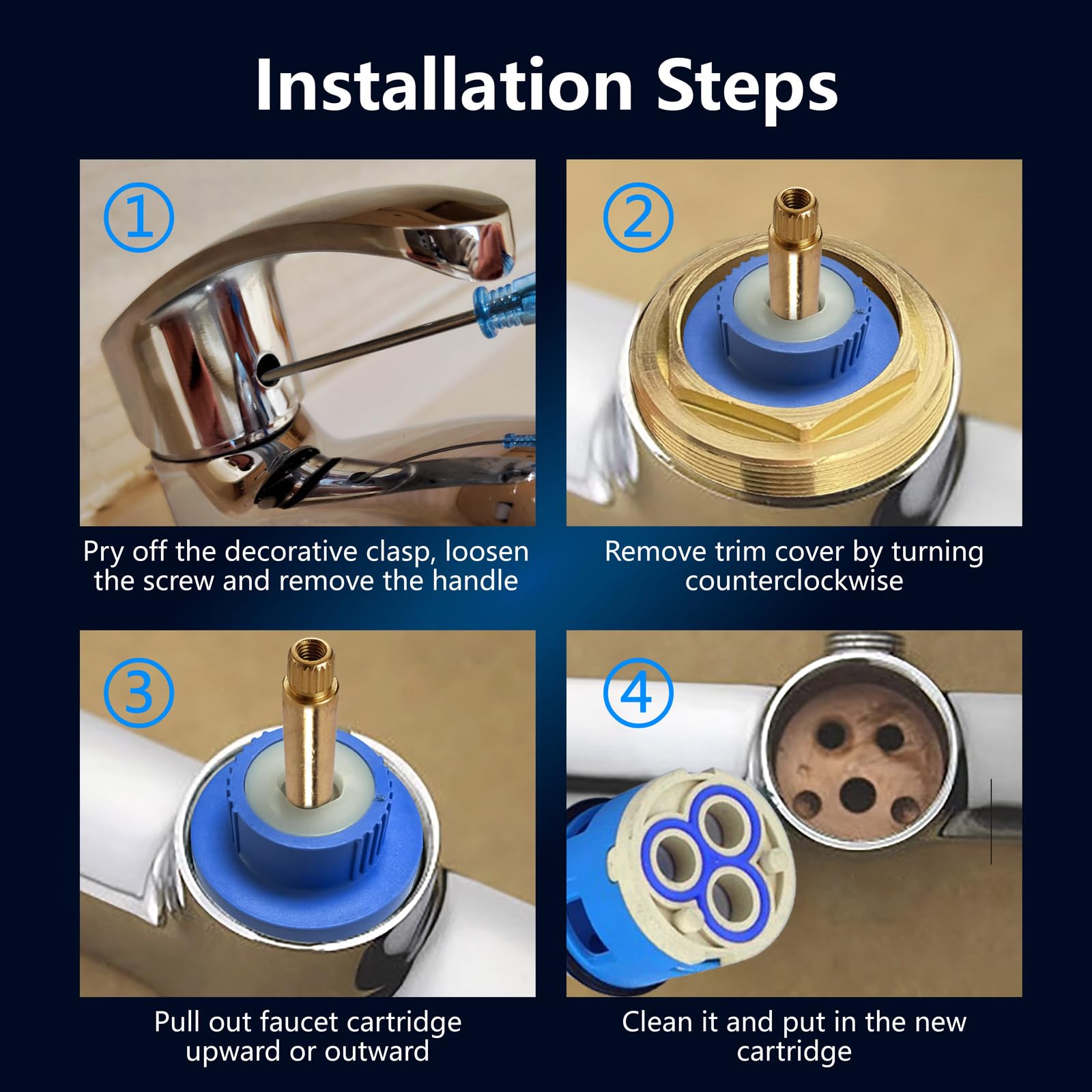 Installation Steps

①

Pry off the decorative clasp, loosen the screw and remove the handle

②

Remove trim cover by turning counterclockwise

③

Pull out faucet cartridge upward or outward

④

Clean it and put in the new cartridge