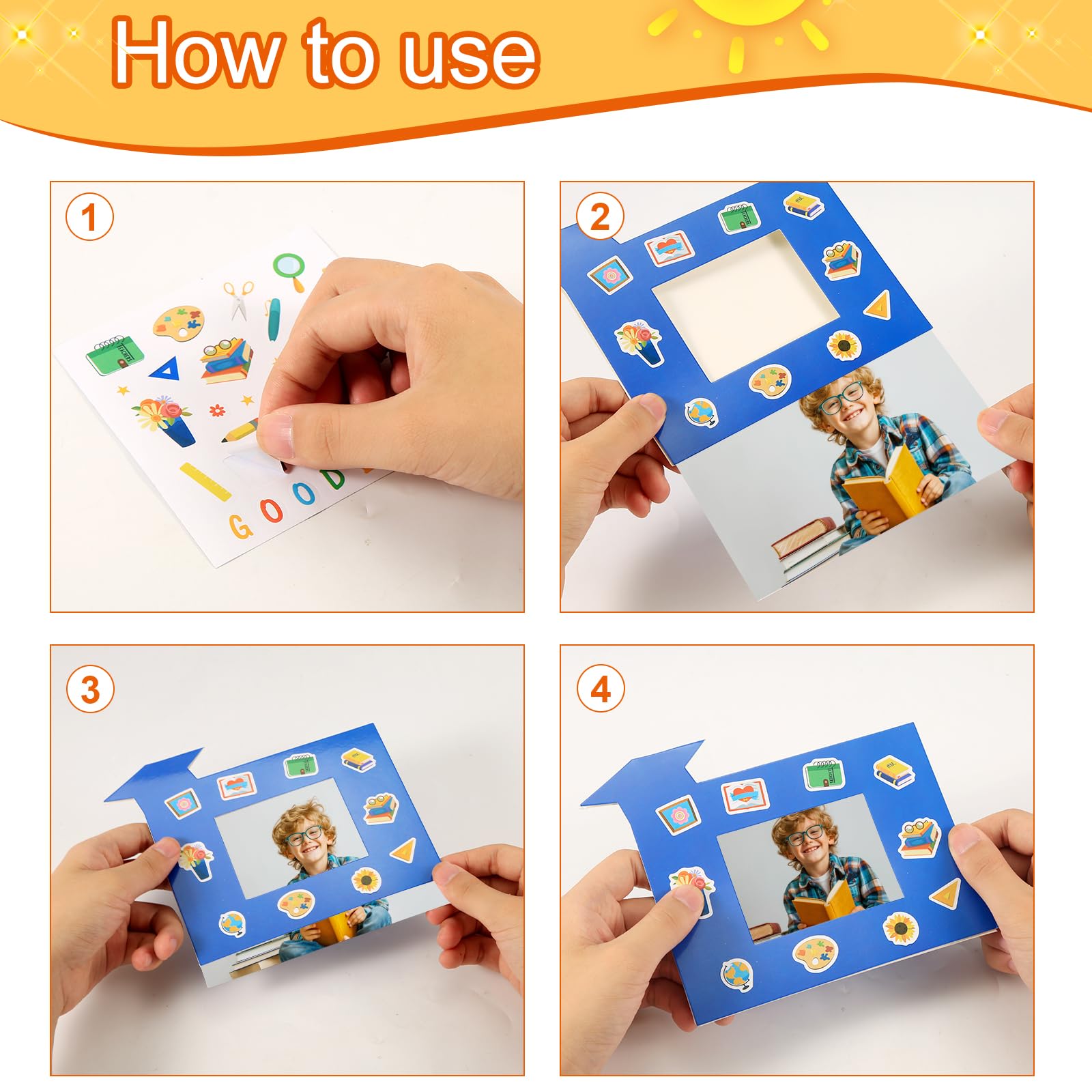 How to use

1

GOOD

2

3

4