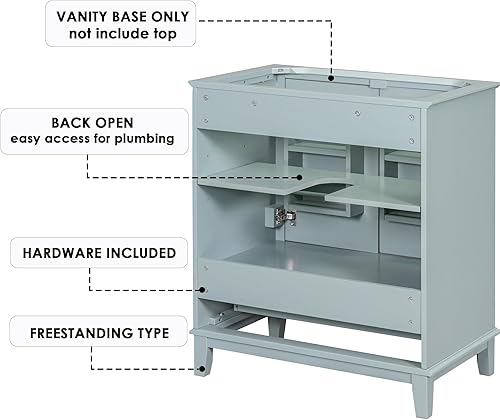 VANITY BASE ONLY
not include top

BACK OPEN
easy access for plumbing

HARDWARE INCLUDED

FREESTANDING TYPE