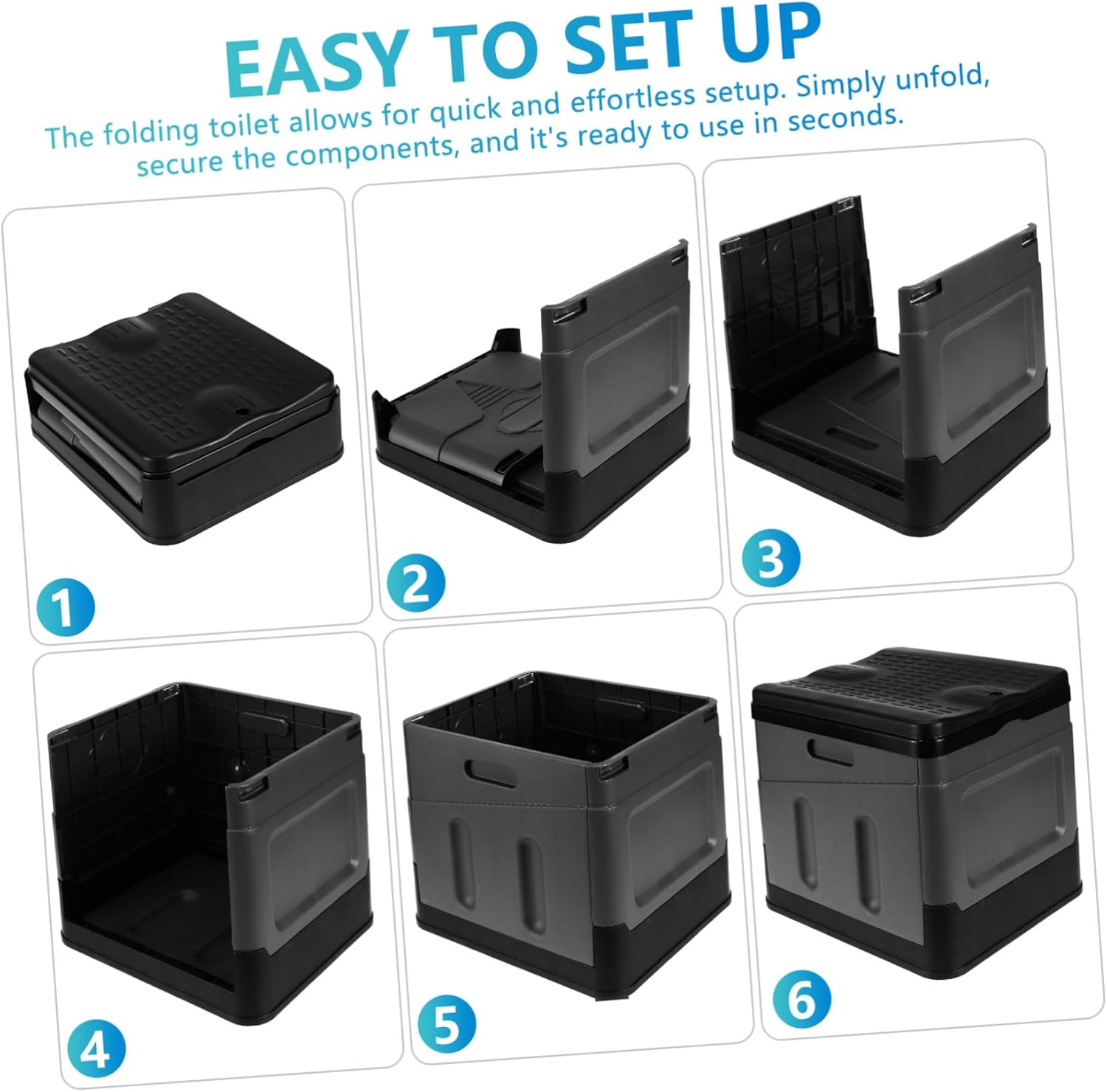 EASY TO SET UP

The folding toilet allows for quick and effortless setup. Simply unfold, secure the components, and it's ready to use in seconds.

1

2

3

4

5

6