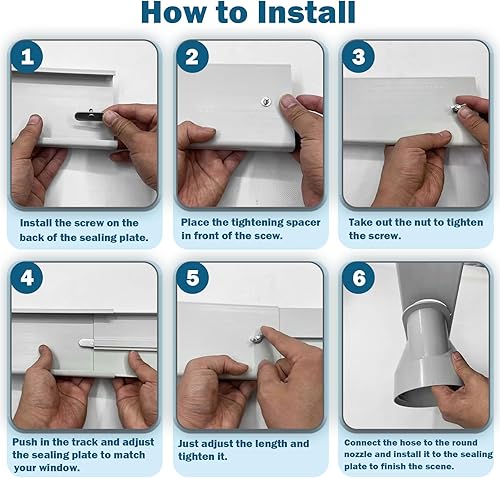 How to Install

1

Install the screw on the back of the sealing plate.

2

Place the tightening spacer in front of the scew.

3

Take out the nut to tighten the screw.

4

Push in the track and adjust the sealing plate to match your window.

5

Just adjust the length and tighten it.

6

Connect the hose to the round nozzle and install it to the sealing plate to finish the scene.