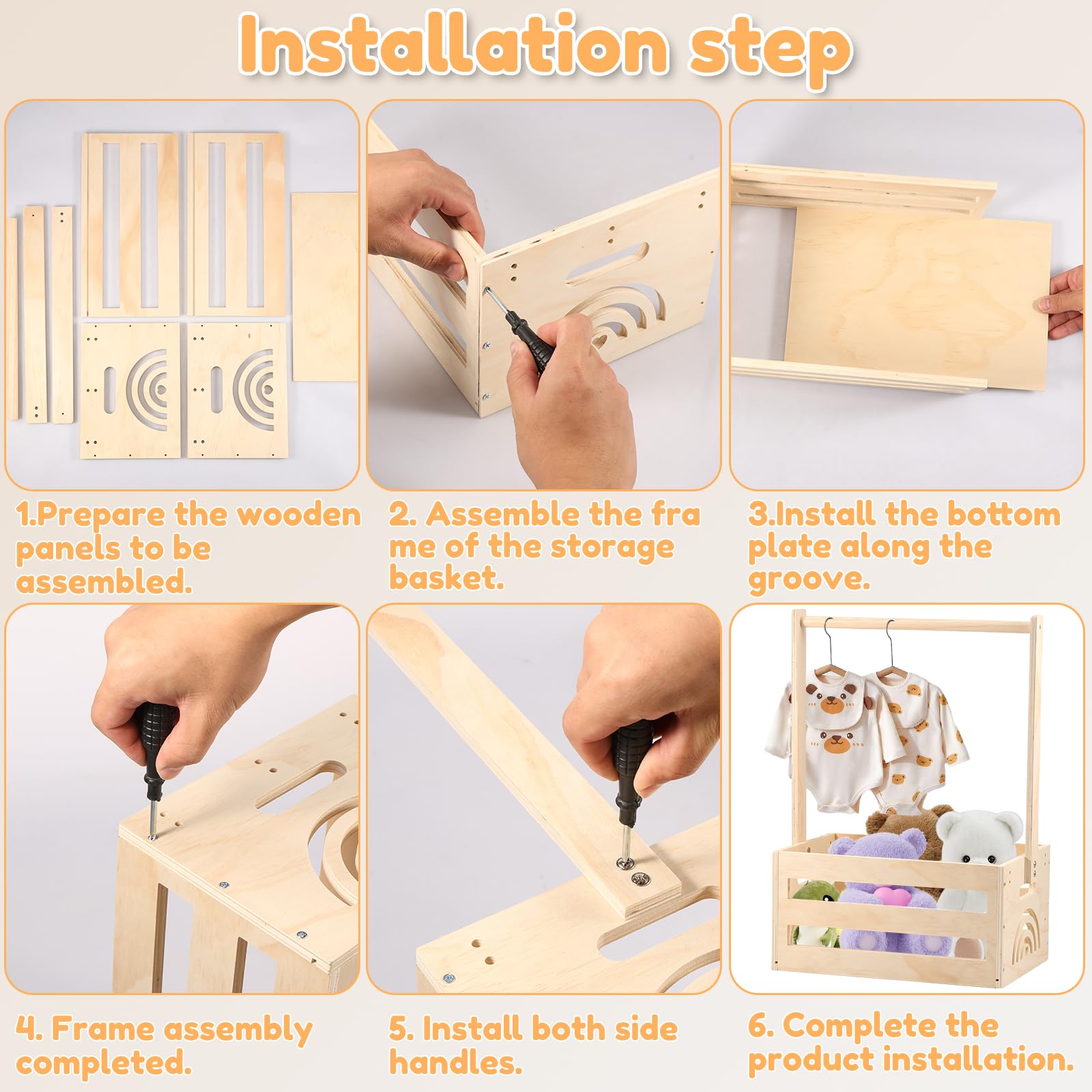 Installation step

1.Prepare the wooden panels to be assembled.

2. Assemble the fra me of the storage basket.

3.Install the bottom plate along the groove.

4. Frame assembly completed.

5. Install both side handles.

6. Complete the product installation.